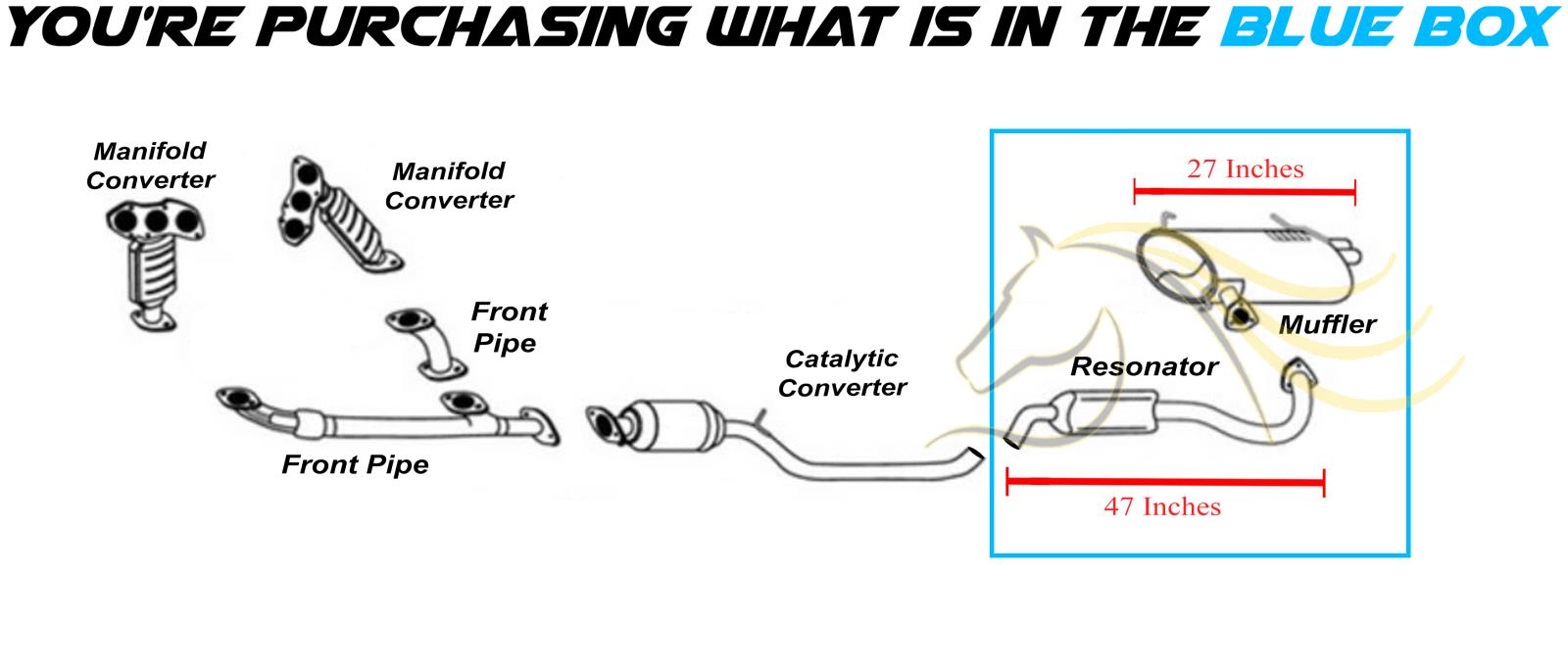 YOU'RE PURCHASING WHAT IS IN THE BLUE BOX

Manifold Converter

Manifold Converter

Front Pipe

Front Pipe

Catalytic Converter

27 Inches

Muffler

Resonator

47 Inches