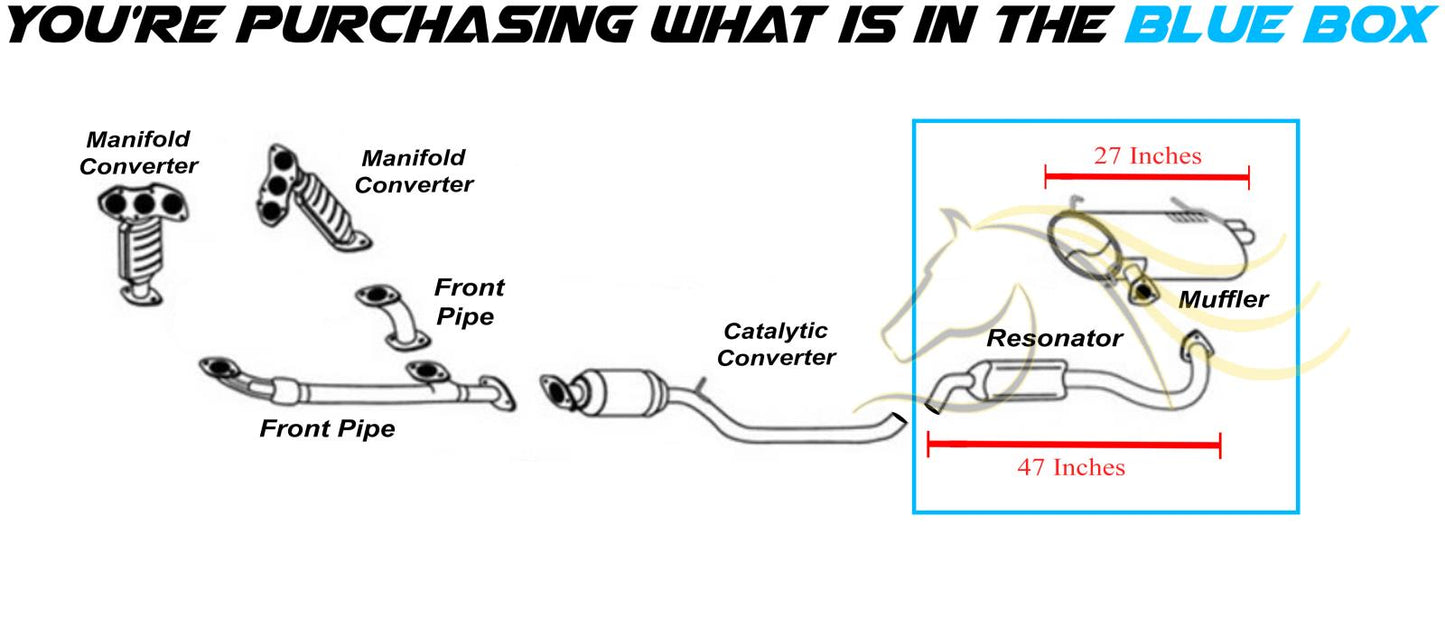 YOU'RE PURCHASING WHAT IS IN THE BLUE BOX

Manifold Converter

Manifold Converter

Front Pipe

Front Pipe

Catalytic Converter

27 Inches

Muffler

Resonator

47 Inches