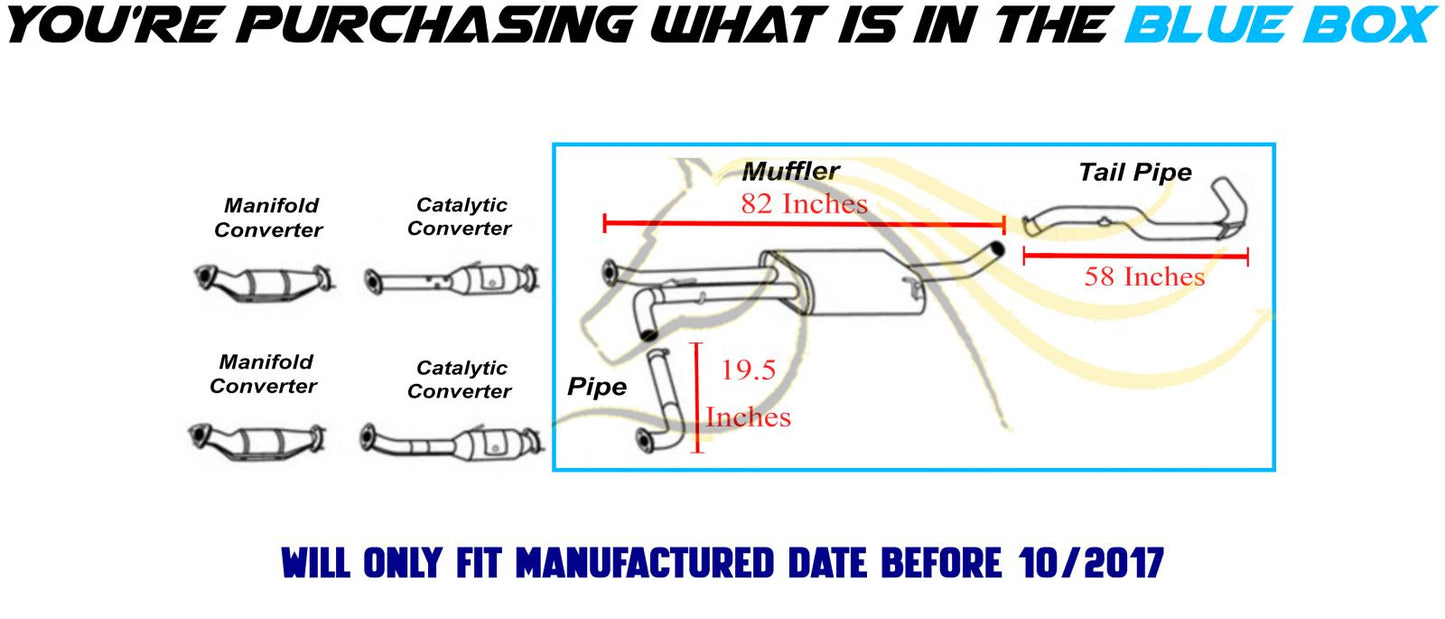 YOU'RE PURCHASING WHAT IS IN THE BLUE BOX

Manifold Converter

Catalytic Converter

Manifold Converter

Catalytic Converter

Muffler

82 Inches

Tail Pipe

58 Inches

Pipe

19.5 Inches

WILL ONLY FIT MANUFACTURED DATE BEFORE 10/2017