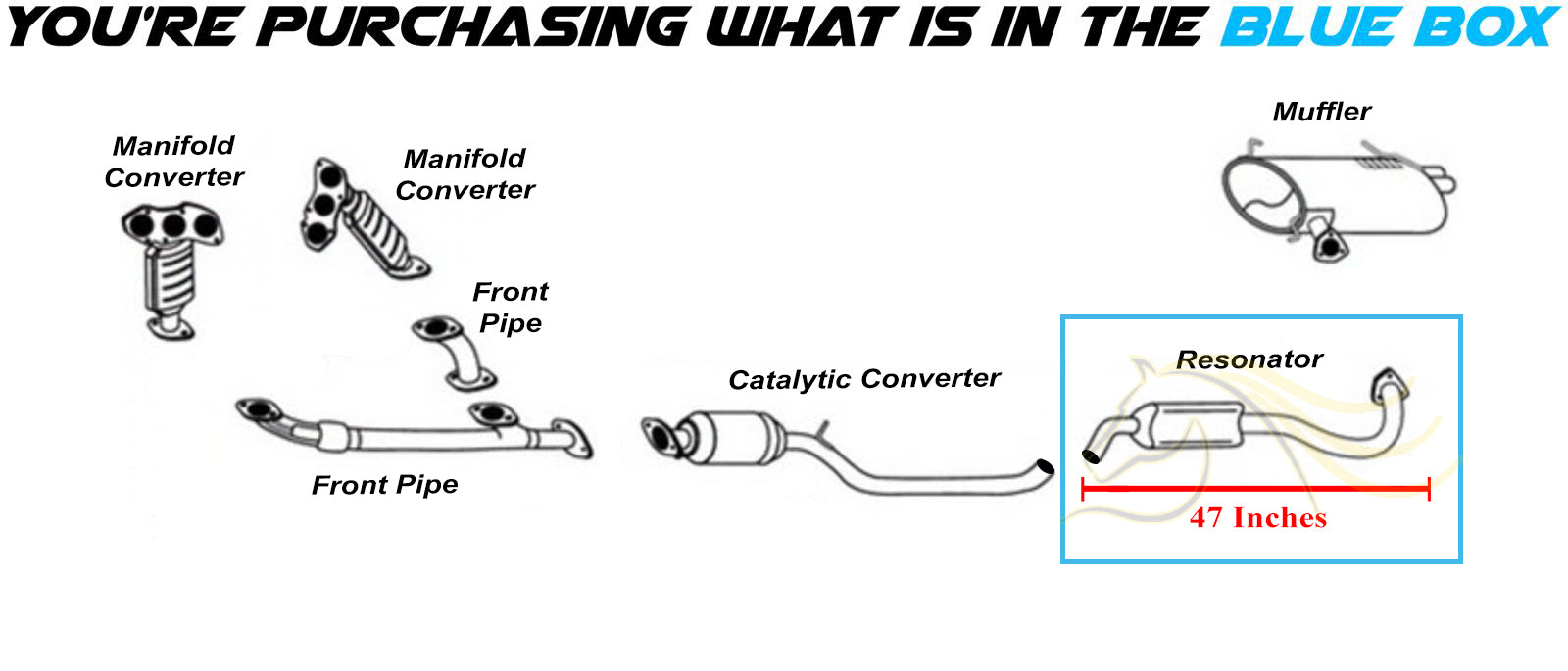 YOU'RE PURCHASING WHAT IS IN THE BLUE BOX

Manifold Converter

Manifold Converter

Muffler

Front Pipe

Front Pipe

Catalytic Converter

Resonator

47 Inches