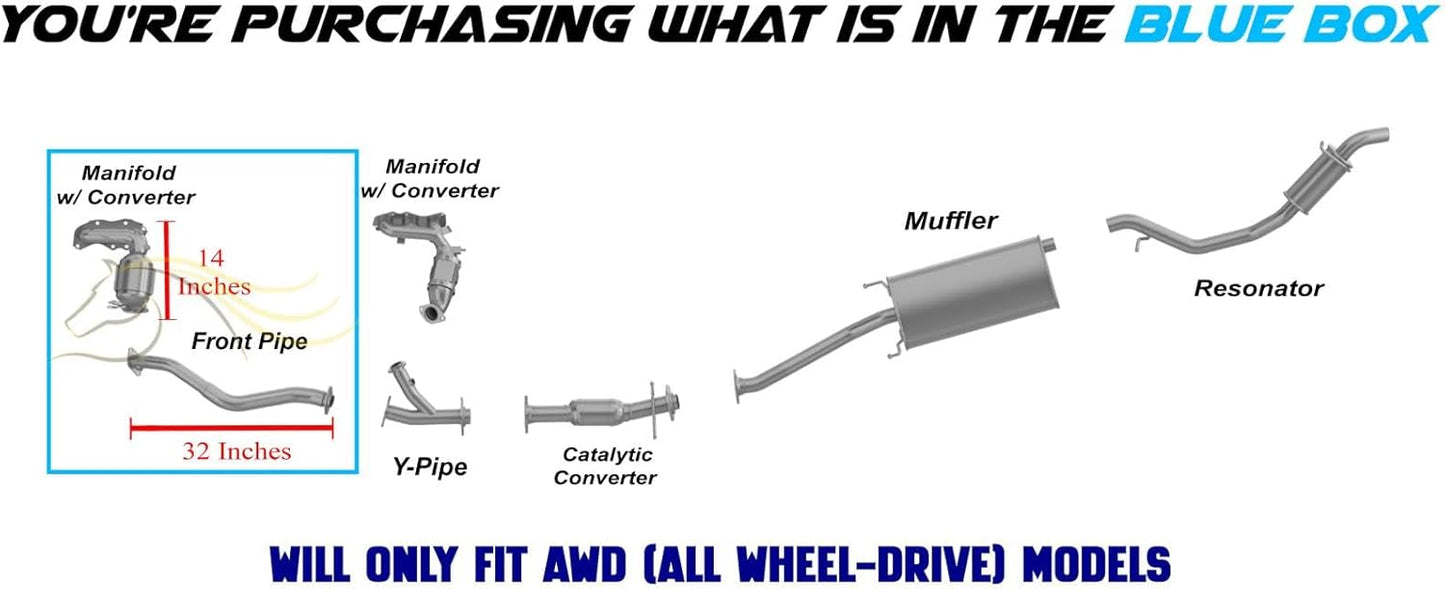 YOU'RE PURCHASING WHAT IS IN THE BLUE BOX

Manifold w/ Converter

14 Inches

Front Pipe

32 Inches

Manifold w/ Converter

Y-Pipe

Catalytic Converter

Muffler

Resonator

WILL ONLY FIT AWD (ALL WHEEL-DRIVE) MODELS