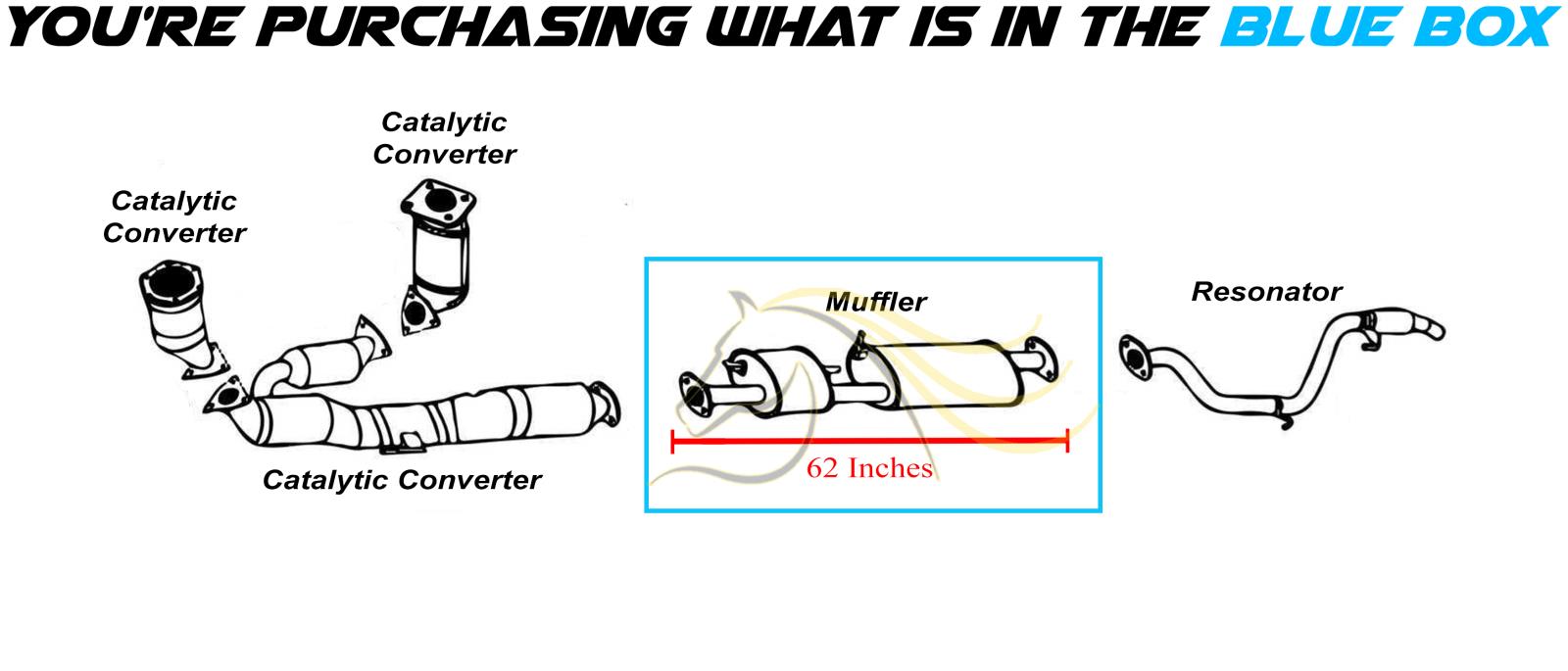 YOU'RE PURCHASING WHAT IS IN THE BLUE BOX

Catalytic Converter

Catalytic Converter

Catalytic Converter

Muffler

62 Inches

Resonator