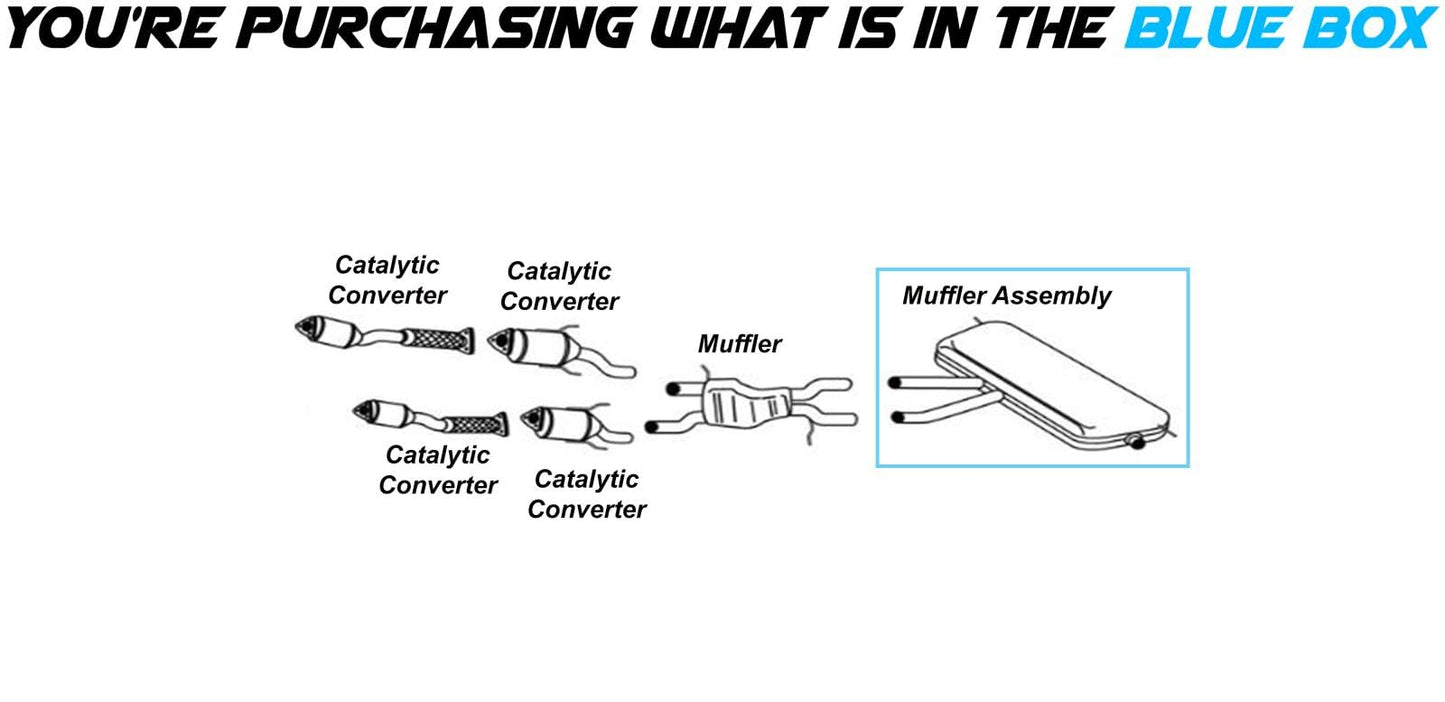 YOU'RE PURCHASING WHAT IS IN THE BLUE BOX

Catalytic Converter

Catalytic Converter

Muffler

Muffler Assembly

Catalytic Converter

Catalytic Converter