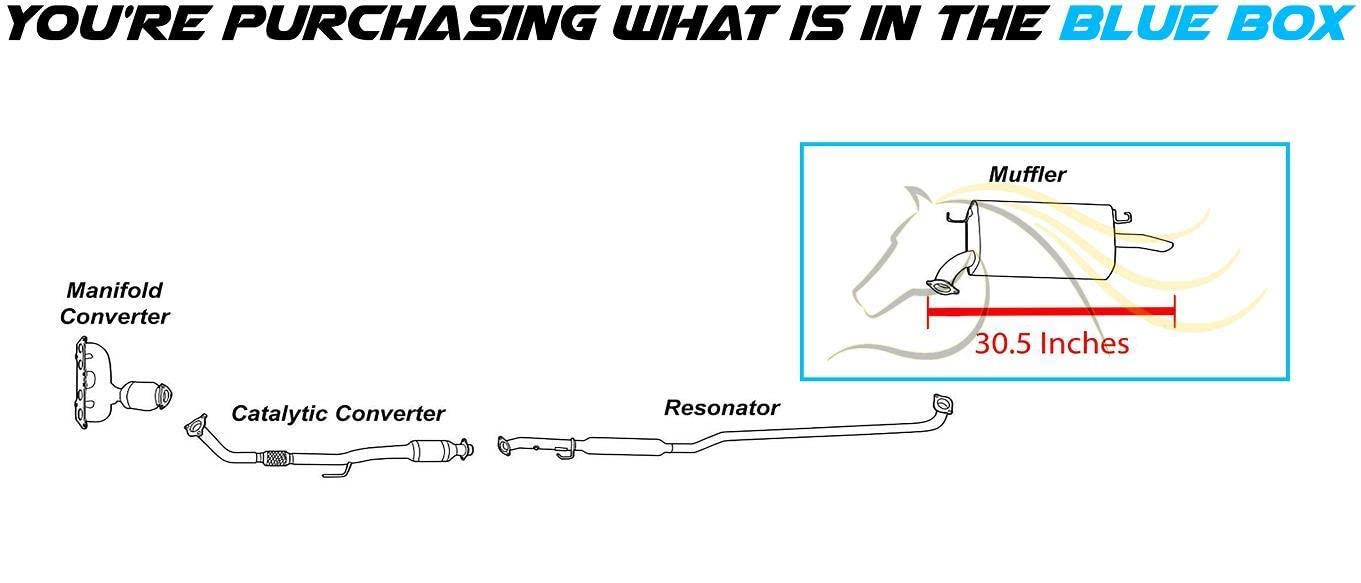 YOU'RE PURCHASING WHAT IS IN THE BLUE BOX

Muffler

30.5 Inches

Manifold Converter

Catalytic Converter

Resonator