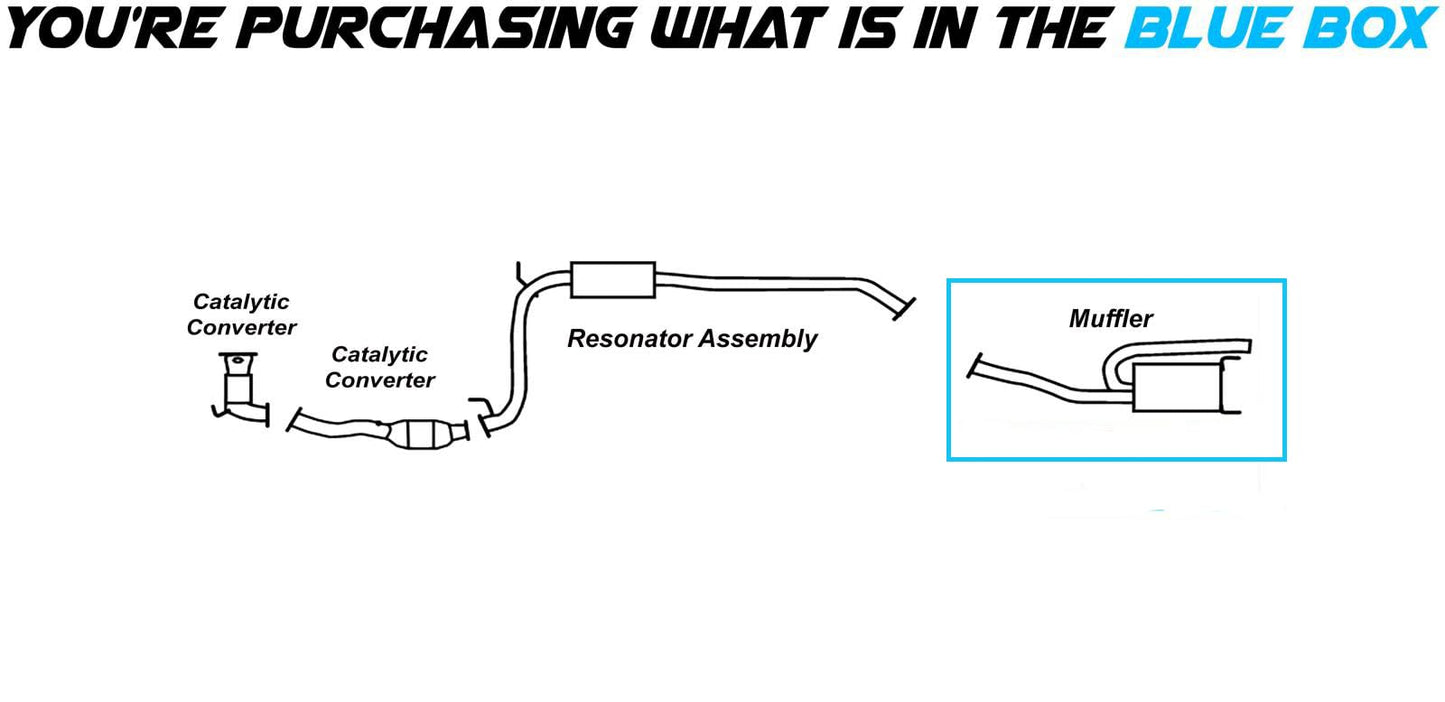 YOU'RE PURCHASING WHAT IS IN THE BLUE BOX

Catalytic Converter

Catalytic Converter

Resonator Assembly

Muffler