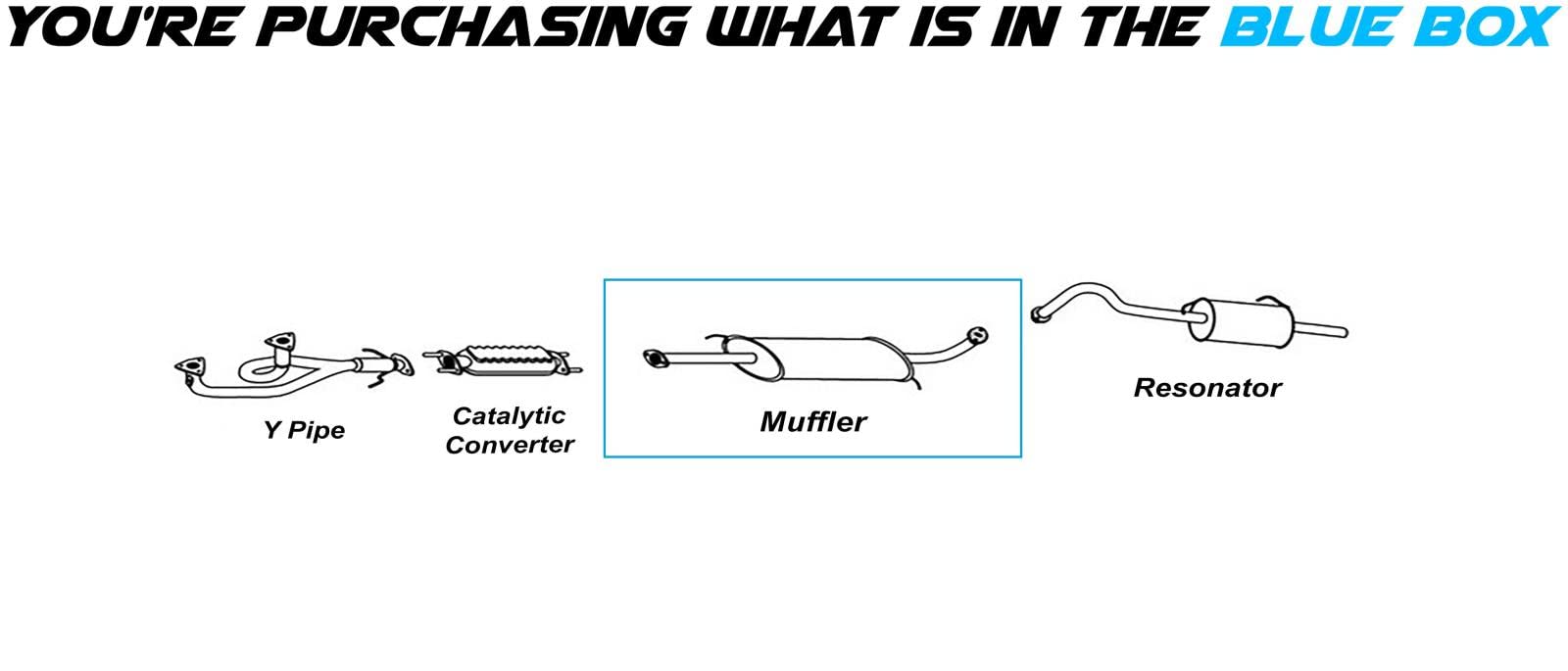 YOU'RE PURCHASING WHAT IS IN THE BLUE BOX

Y Pipe

Catalytic Converter

Muffler

Resonator