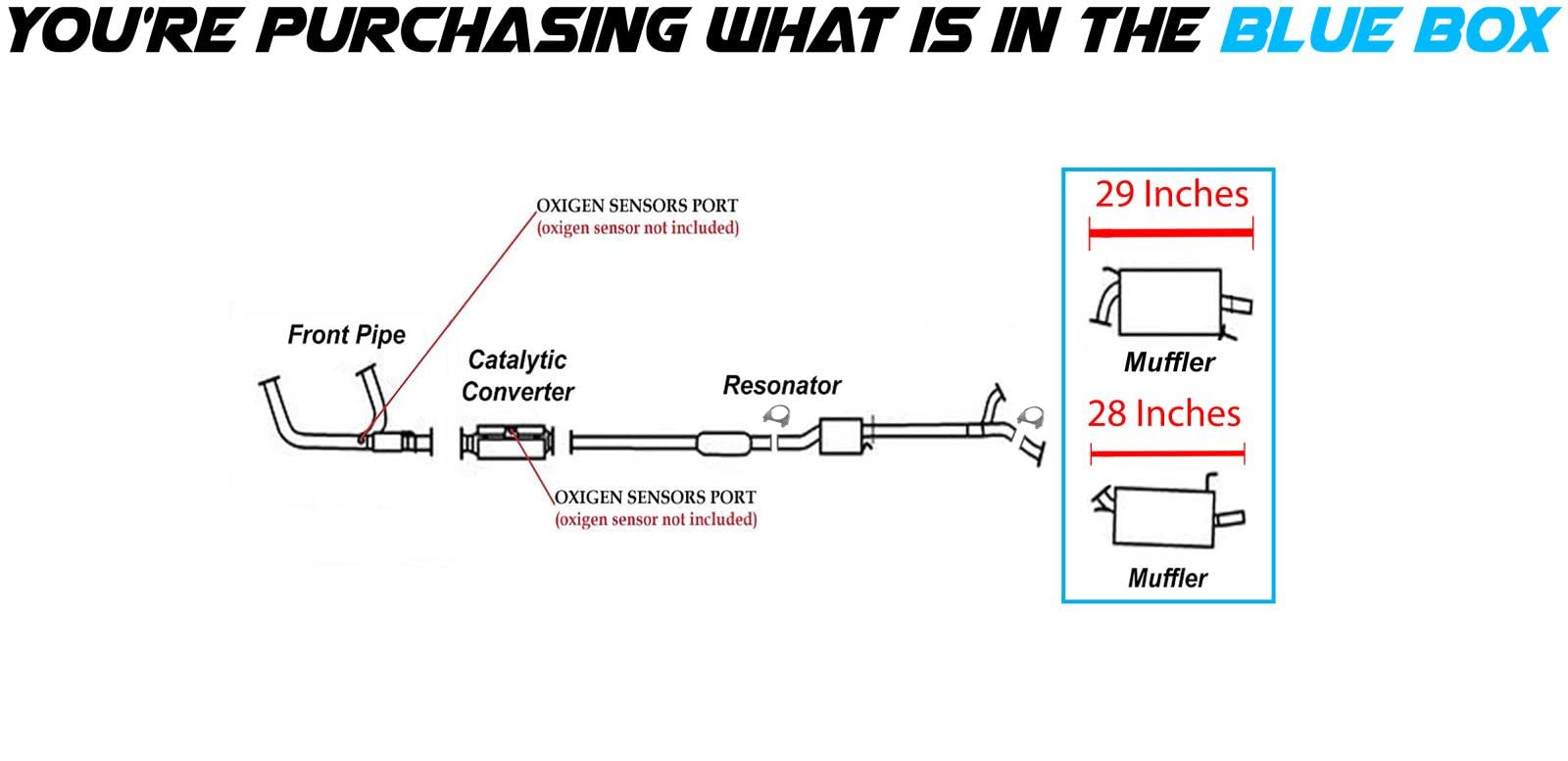 YOU'RE PURCHASING WHAT IS IN THE BLUE BOX

OXIGEN SENSORS PORT
(oxigen sensor not included)

Front Pipe

Catalytic Converter

Resonator

OXIGEN SENSORS PORT
(oxigen sensor not included)

29 Inches

Muffler

28 Inches

Muffler