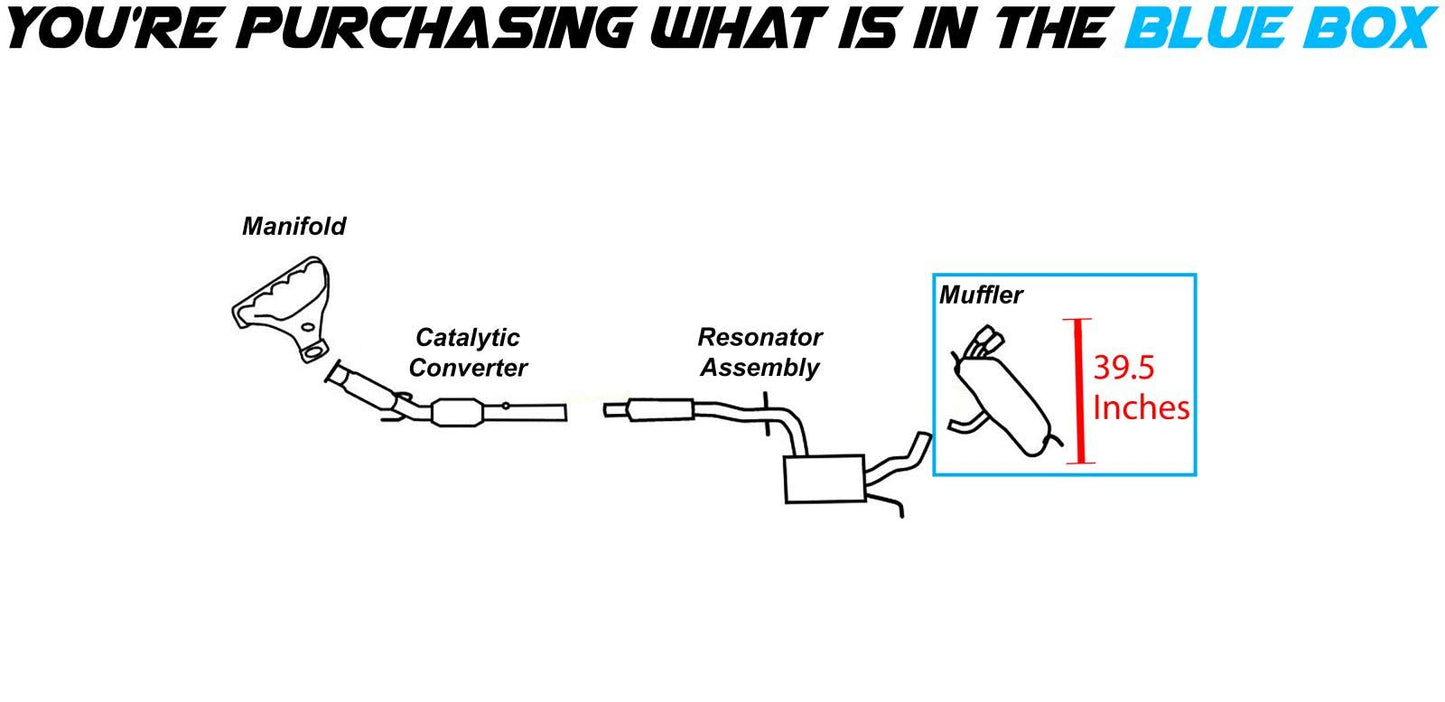 YOU'RE PURCHASING WHAT IS IN THE BLUE BOX

Manifold

Catalytic Converter

Resonator Assembly

Muffler

39.5 Inches