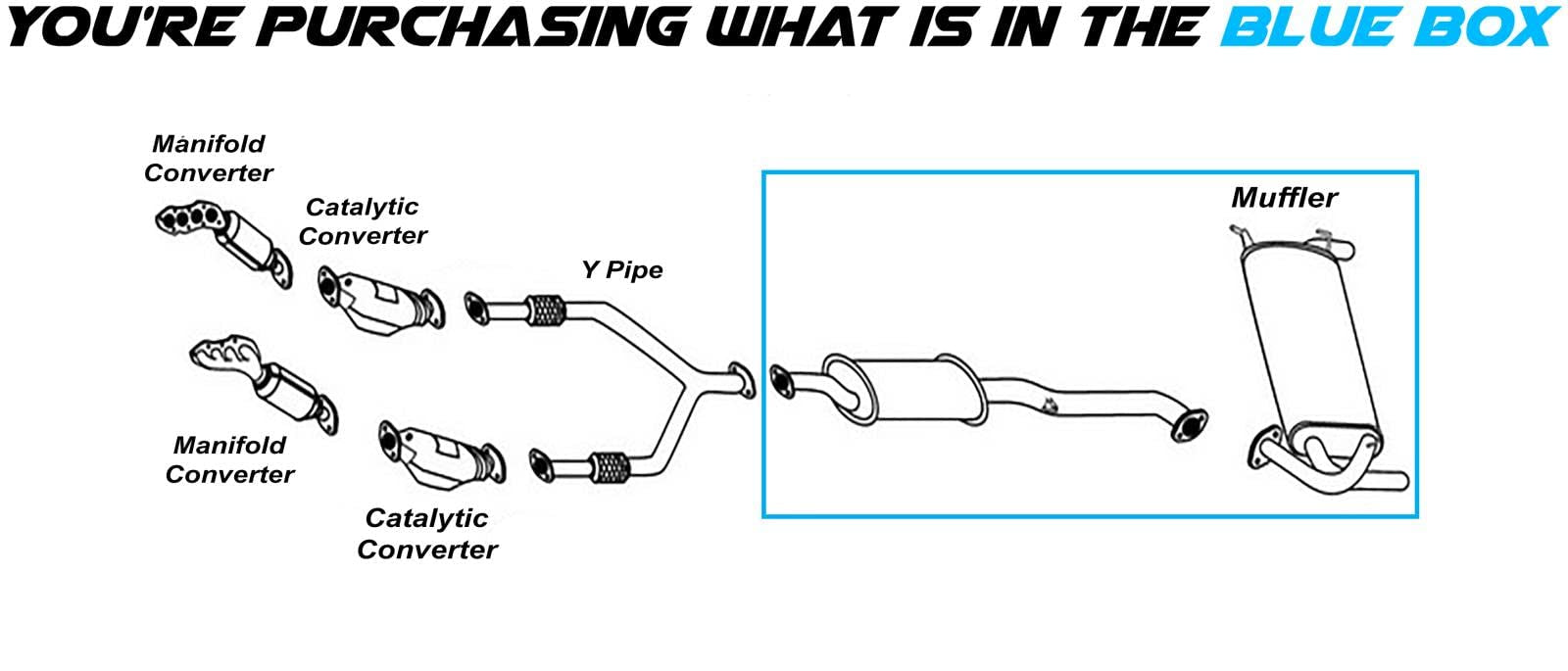 YOU'RE PURCHASING WHAT IS IN THE BLUE BOX

Manifold Converter

Catalytic Converter

Y Pipe

Muffler

Manifold Converter

Catalytic Converter