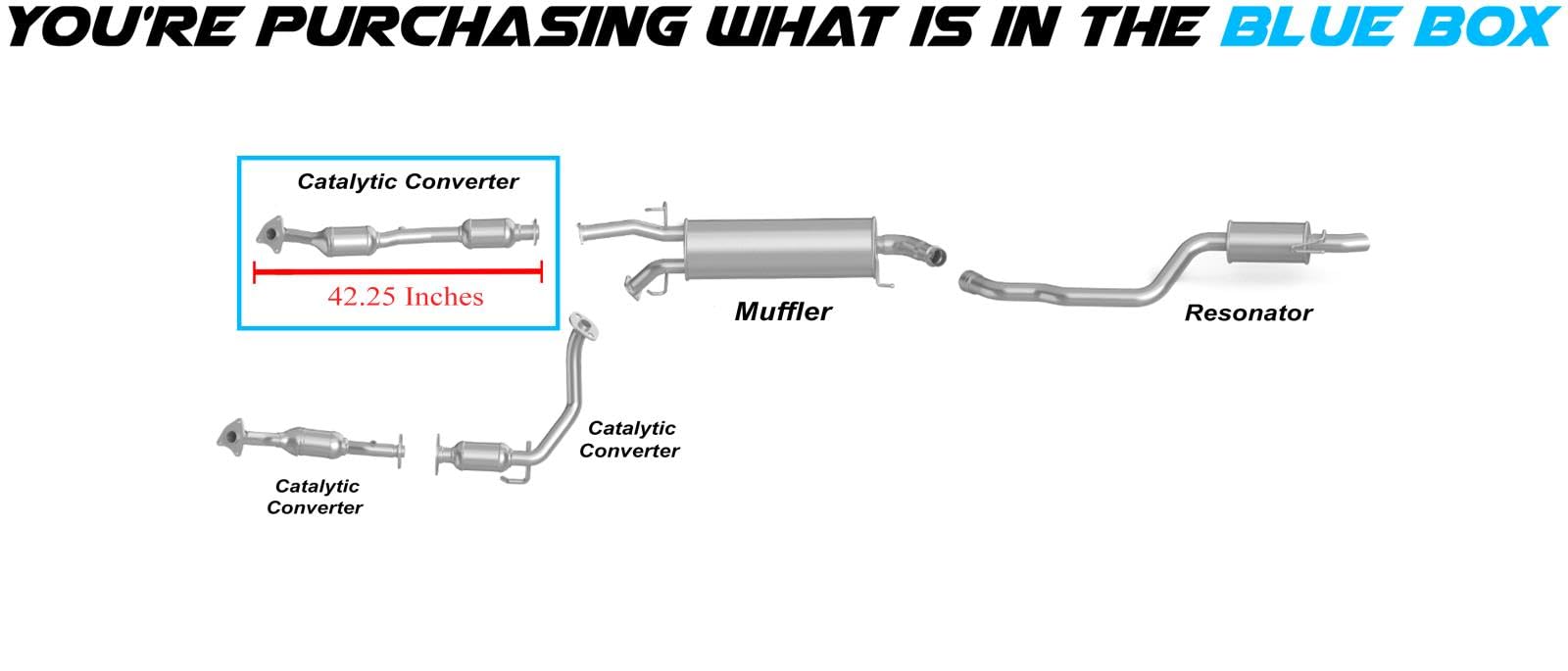 YOU'RE PURCHASING WHAT IS IN THE BLUE BOX

Catalytic Converter

42.25 Inches

Muffler

Resonator

Catalytic Converter

Catalytic Converter