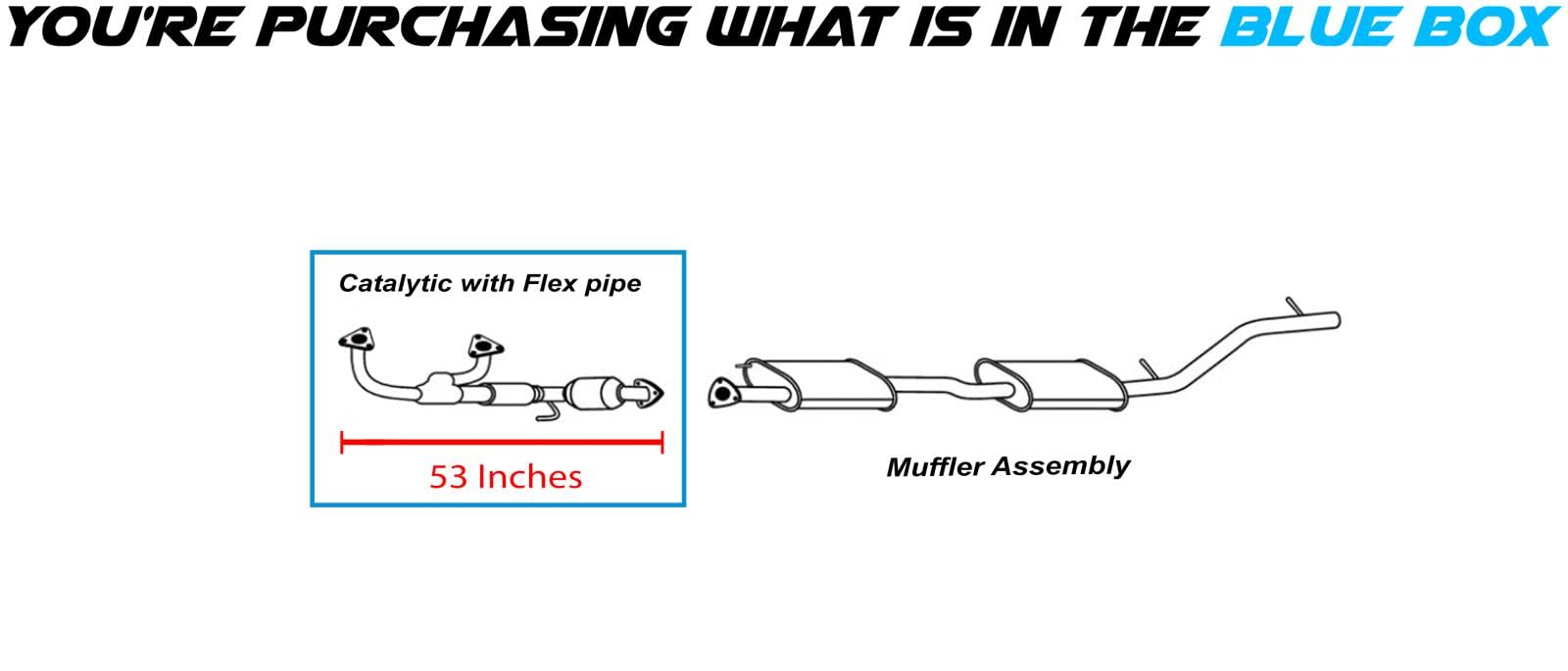 YOU'RE PURCHASING WHAT IS IN THE BLUE BOX

Catalytic with Flex pipe

53 Inches

Muffler Assembly