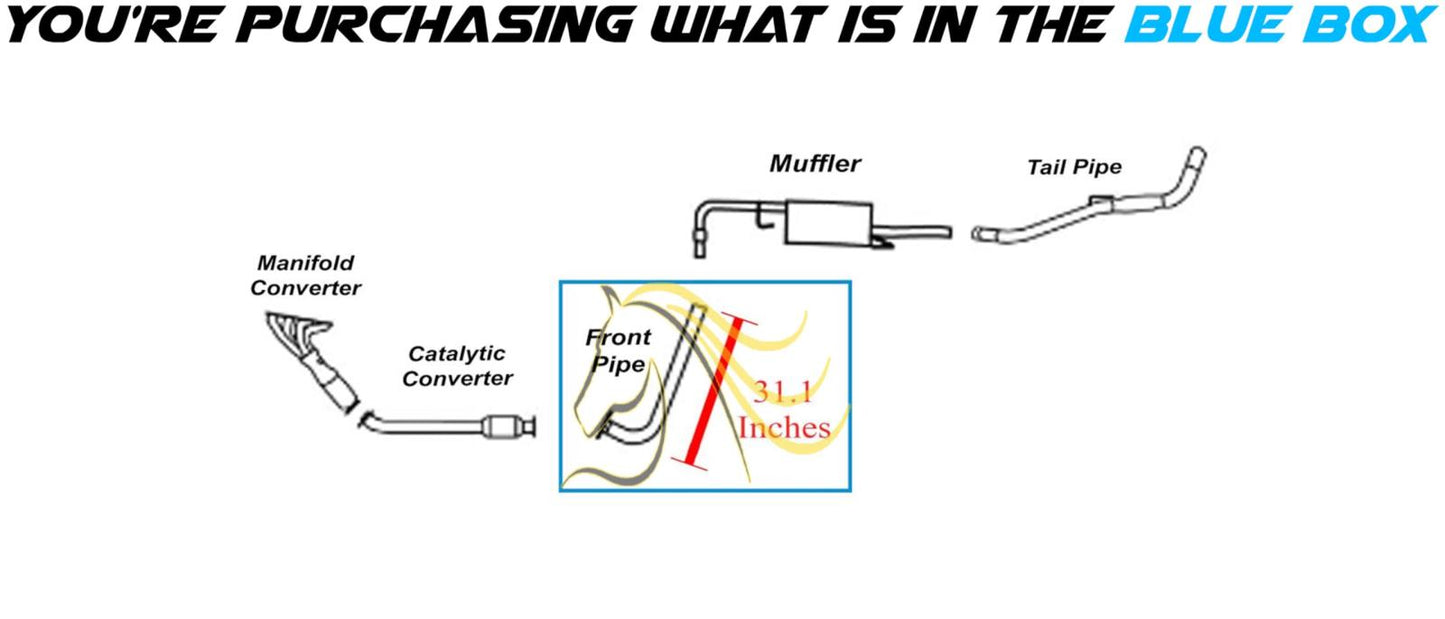 YOU'RE PURCHASING WHAT IS IN THE BLUE BOX

Muffler

Tail Pipe

Manifold Converter

Catalytic Converter

Front Pipe

31.1 Inches