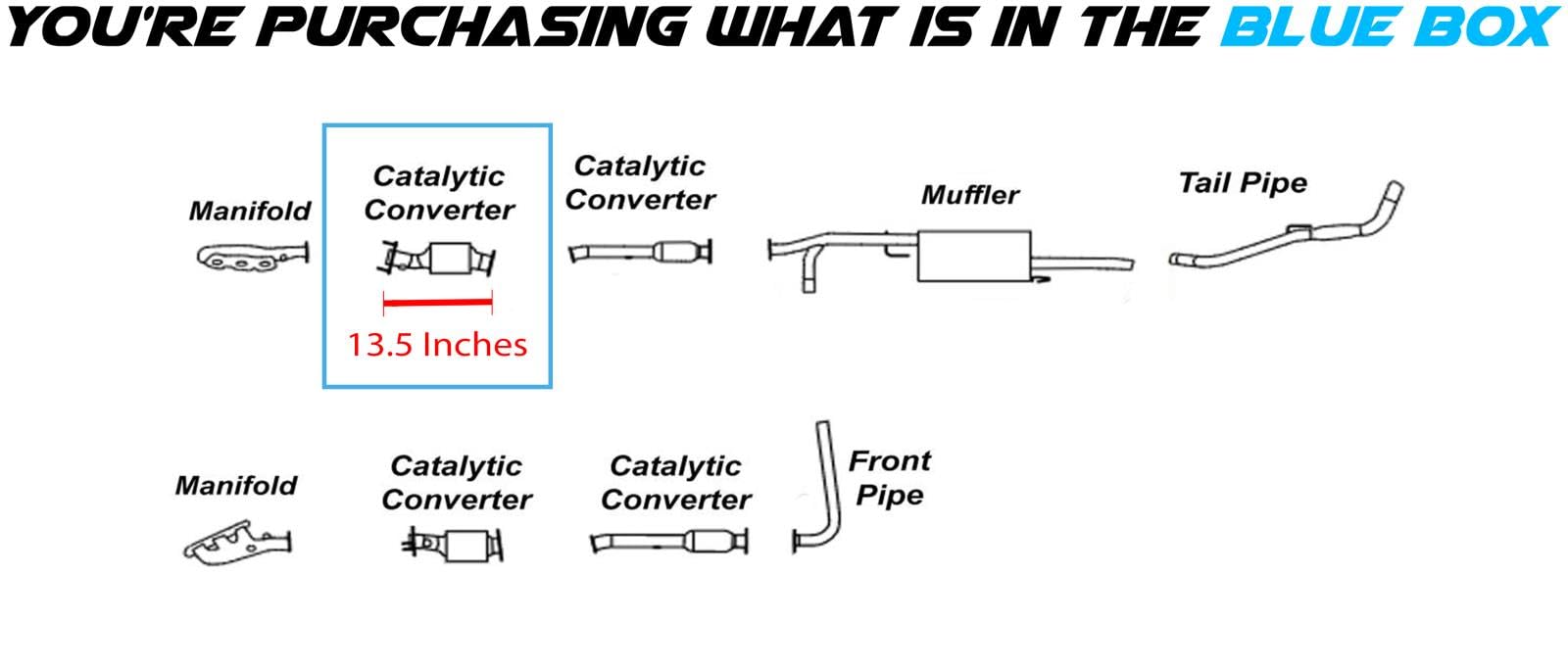 YOU'RE PURCHASING WHAT IS IN THE BLUE BOX

Manifold

Catalytic Converter

13.5 Inches

Catalytic Converter

Muffler

Tail Pipe

Manifold

Catalytic Converter

Catalytic Converter

Front Pipe