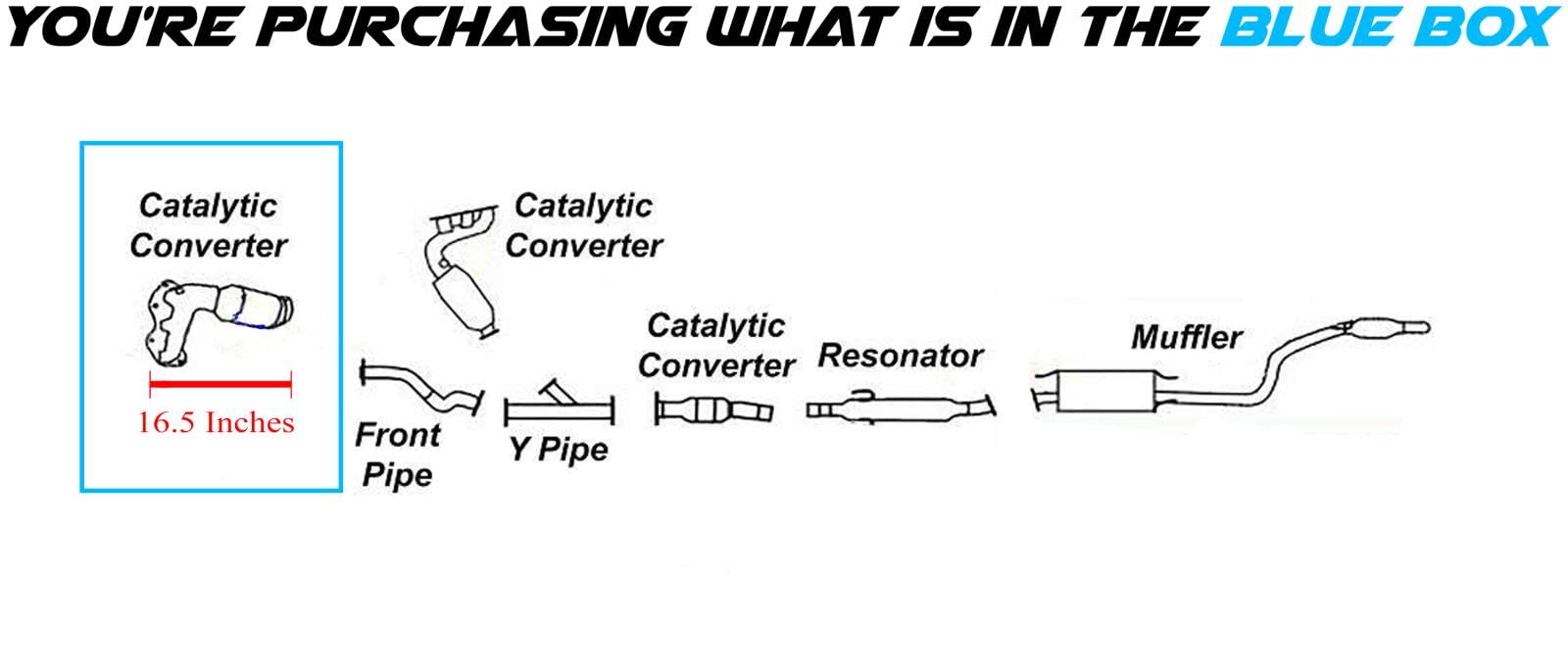 YOU'RE PURCHASING WHAT IS IN THE BLUE BOX

Catalytic Converter

16.5 Inches

Catalytic Converter

Front Pipe

Y Pipe

Catalytic Converter

Resonator

Muffler