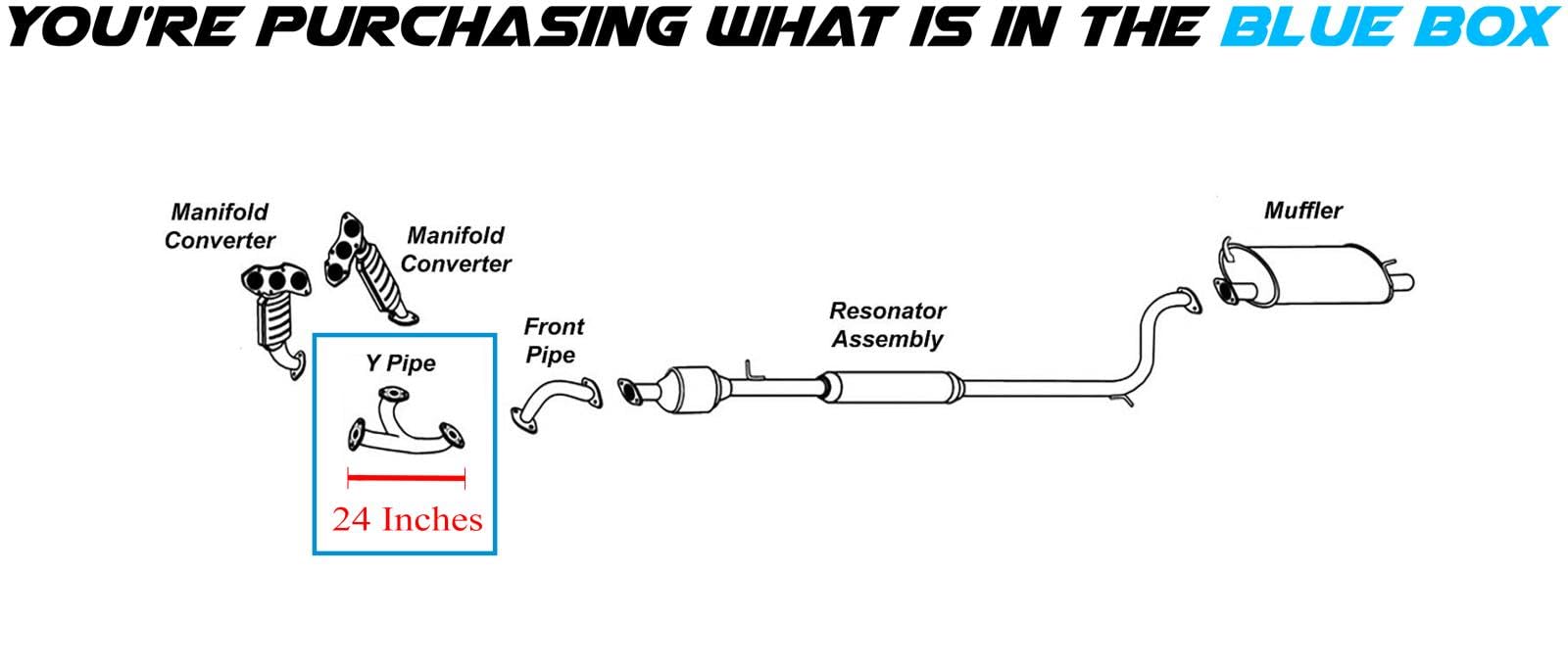 YOU'RE PURCHASING WHAT IS IN THE BLUE BOX

Manifold Converter

Manifold Converter

Y Pipe

24 Inches

Front Pipe

Resonator Assembly

Muffler