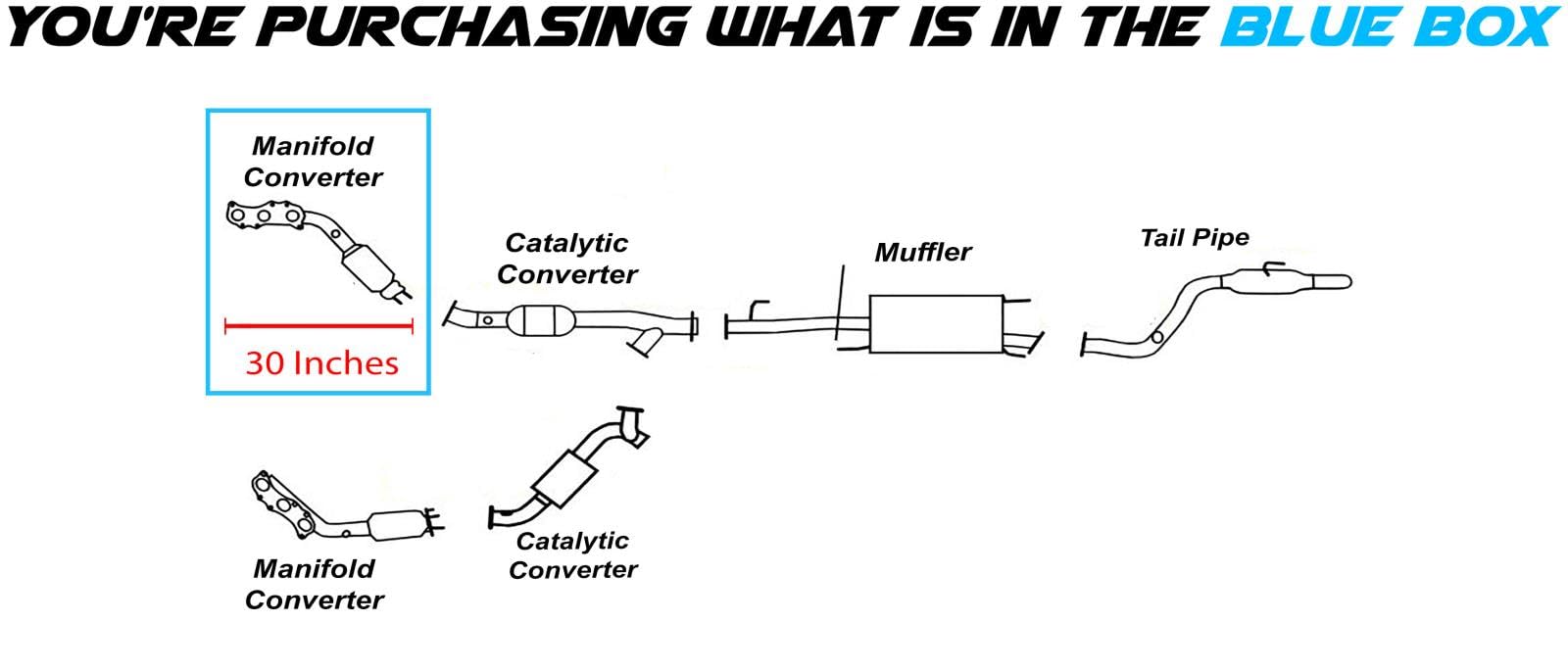 YOU'RE PURCHASING WHAT IS IN THE BLUE BOX

Manifold Converter

30 Inches

Catalytic Converter

Muffler

Tail Pipe

Manifold Converter

Catalytic Converter