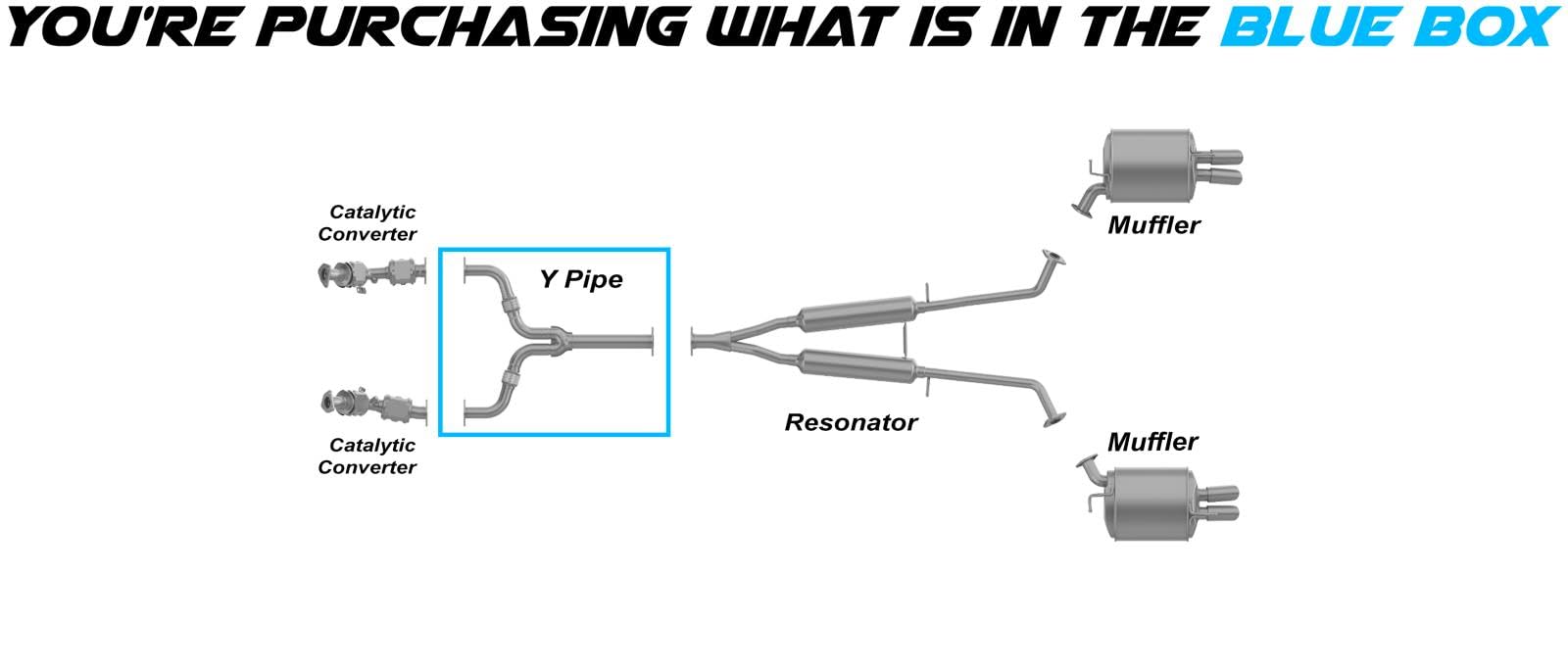 YOU'RE PURCHASING WHAT IS IN THE BLUE BOX

Catalytic Converter

Y Pipe

Muffler

Resonator

Catalytic Converter

Muffler