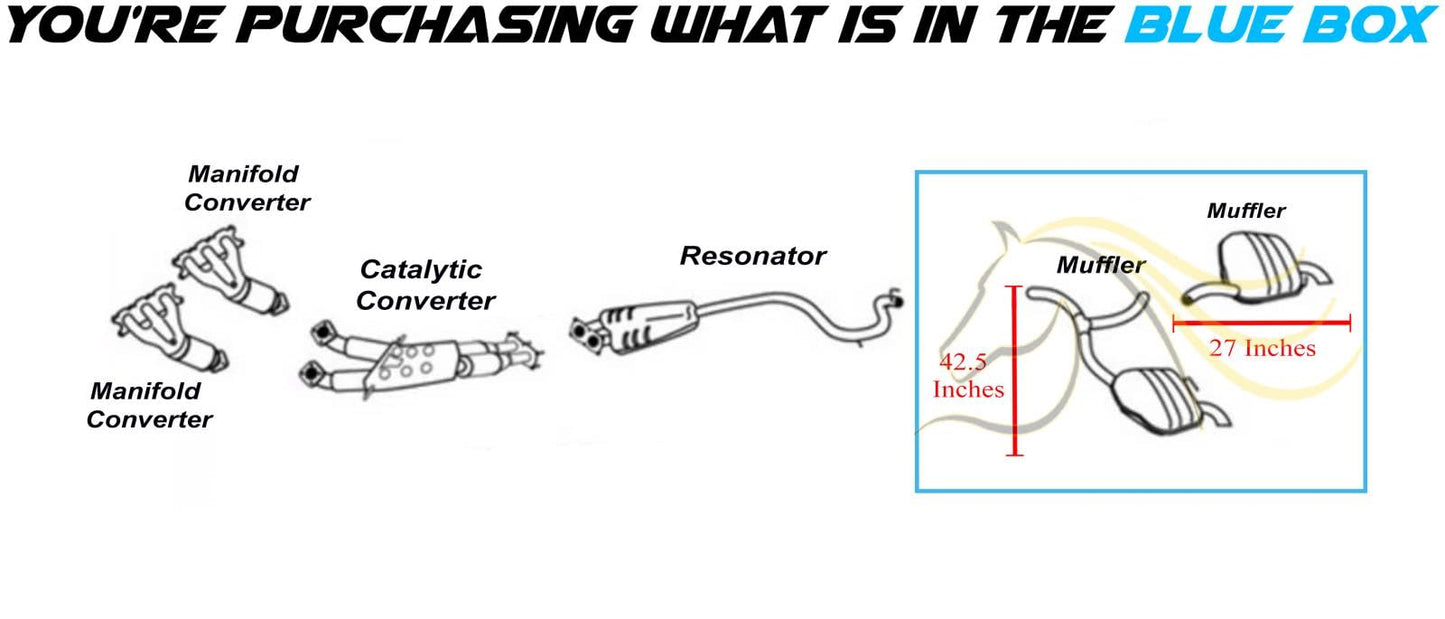 YOU'RE PURCHASING WHAT IS IN THE BLUE BOX

Manifold Converter

Manifold Converter

Catalytic Converter

Resonator

Muffler

Muffler

42.5 Inches

27 Inches