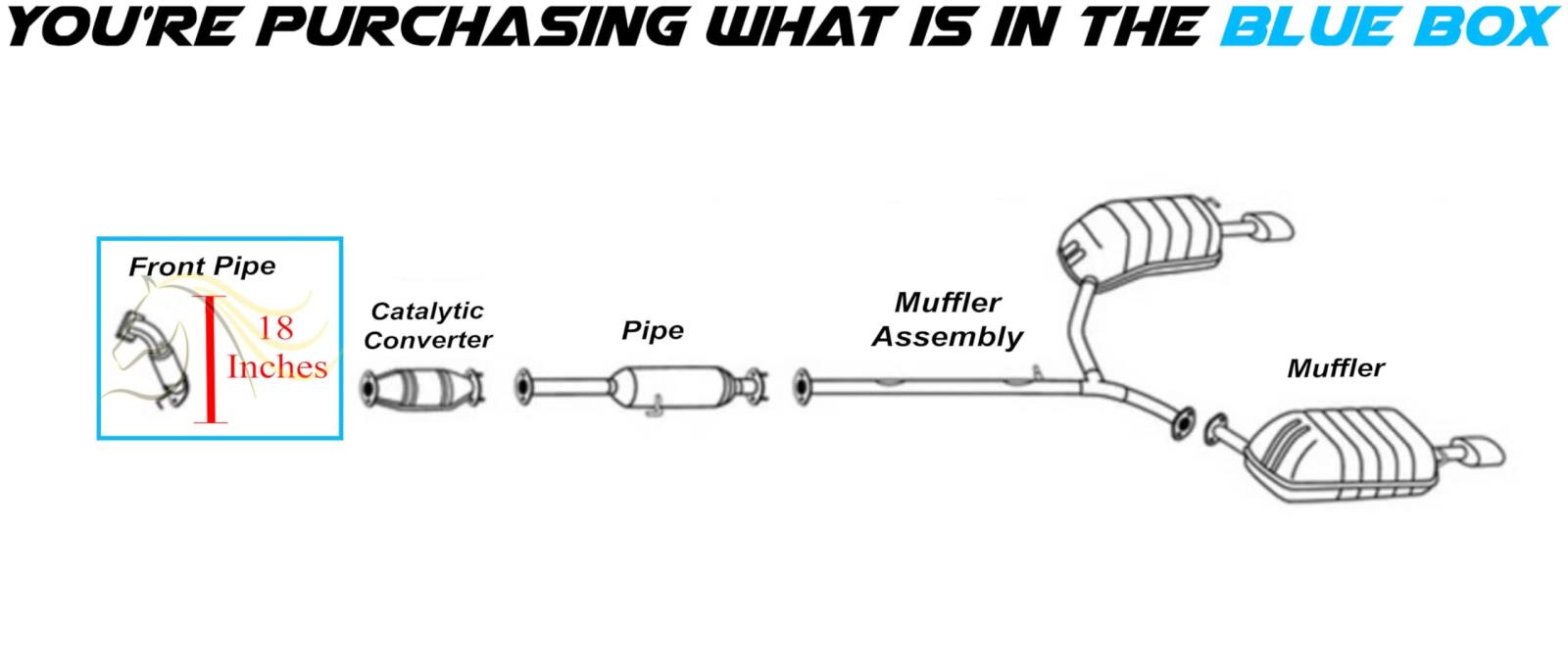 YOU'RE PURCHASING WHAT IS IN THE BLUE BOX

Front Pipe

18 Inches

Catalytic Converter

Pipe

Muffler Assembly

Muffler