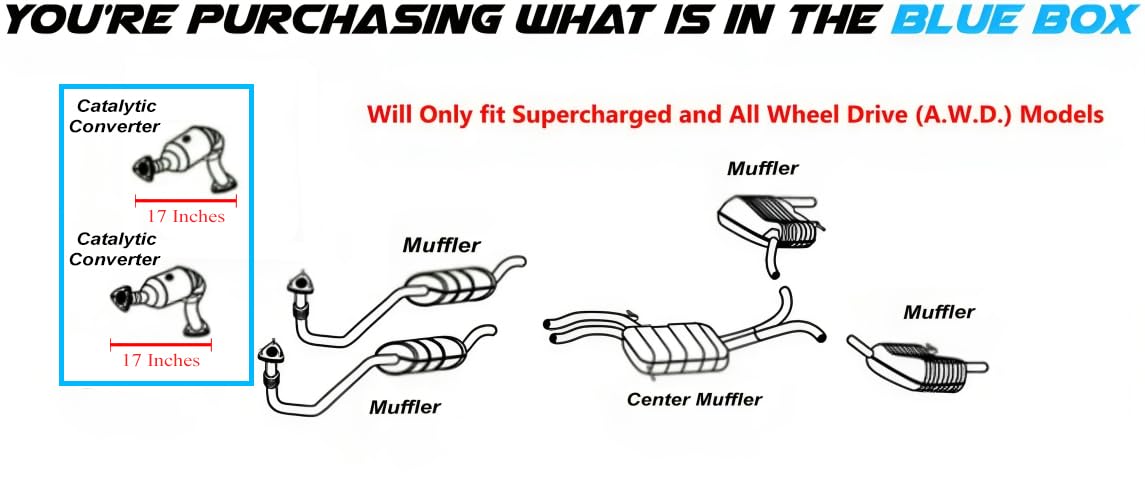 YOU'RE PURCHASING WHAT IS IN THE BLUE BOX

Catalytic Converter

17 Inches

Catalytic Converter

17 Inches

Will Only fit Supercharged and All Wheel Drive (A.W.D.) Models

Muffler

Muffler

Muffler

Center Muffler

Muffler