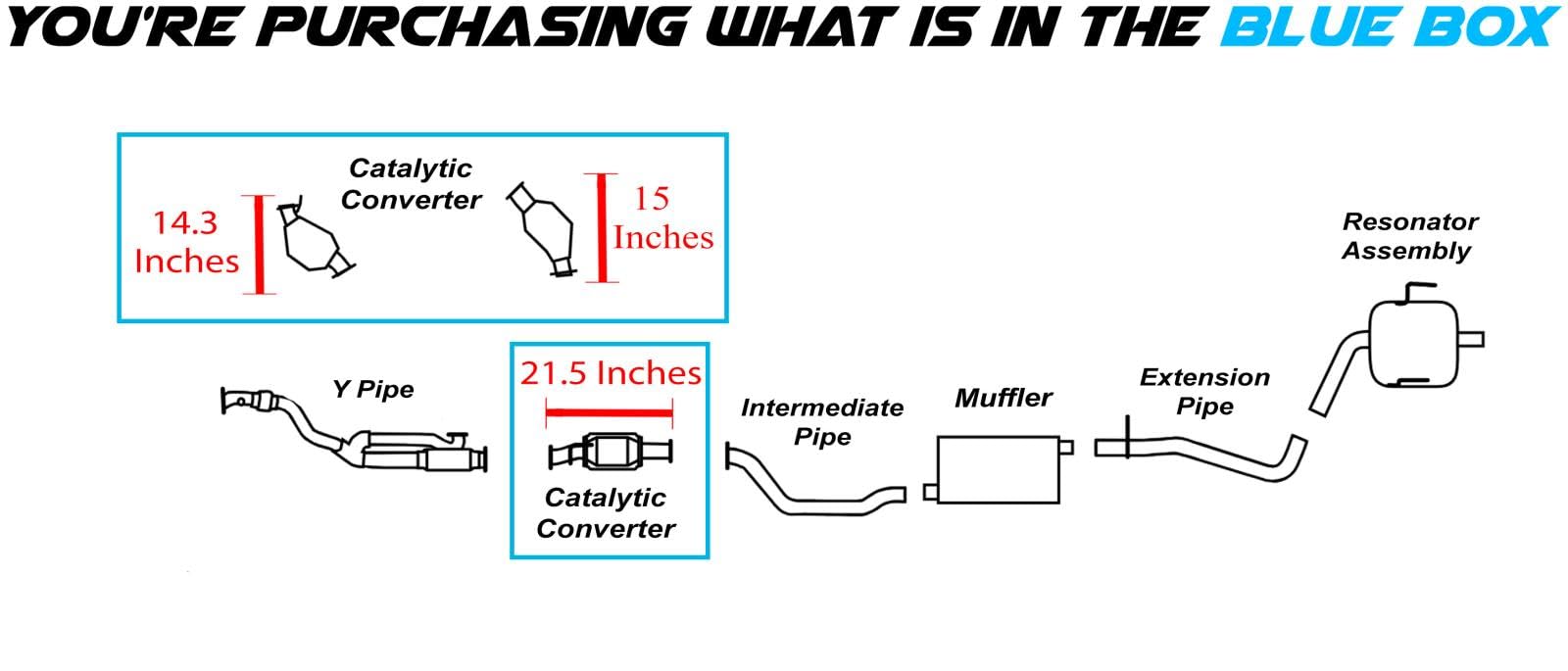 YOU'RE PURCHASING WHAT IS IN THE BLUE BOX

14.3 Inches

Catalytic Converter

15 Inches

Resonator Assembly

Y Pipe

21.5 Inches

Catalytic Converter

Intermediate Pipe

Muffler

Extension Pipe