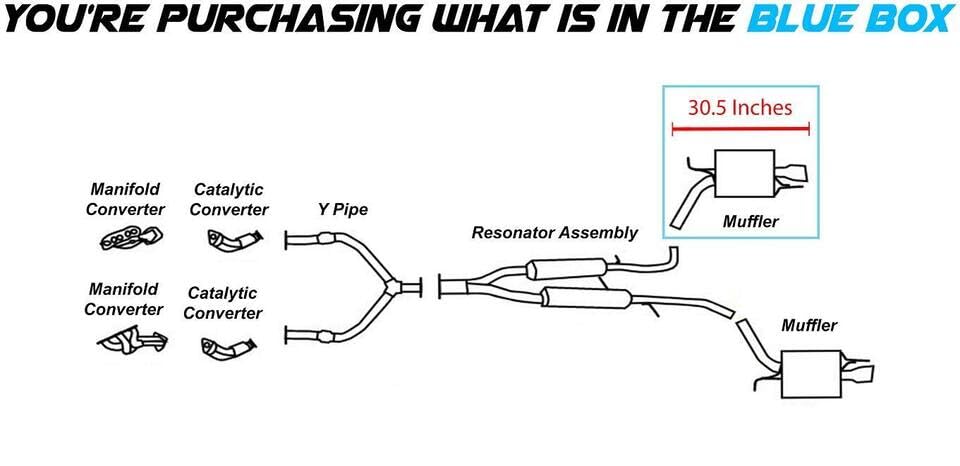 YOU'RE PURCHASING WHAT IS IN THE BLUE BOX

30.5 Inches

Muffler

Manifold Converter

Catalytic Converter

Y Pipe

Resonator Assembly

Manifold Converter

Catalytic Converter

Muffler