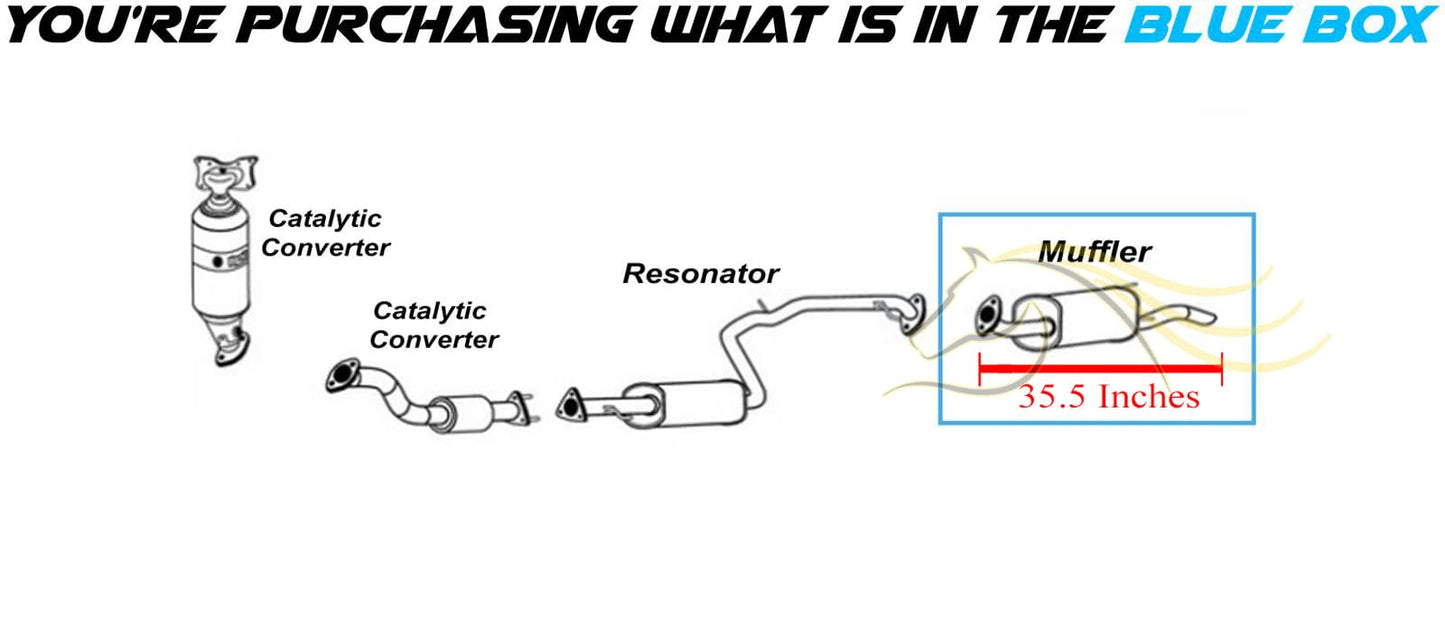 YOU'RE PURCHASING WHAT IS IN THE BLUE BOX

Catalytic Converter

Catalytic Converter

Resonator

Muffler

35.5 Inches