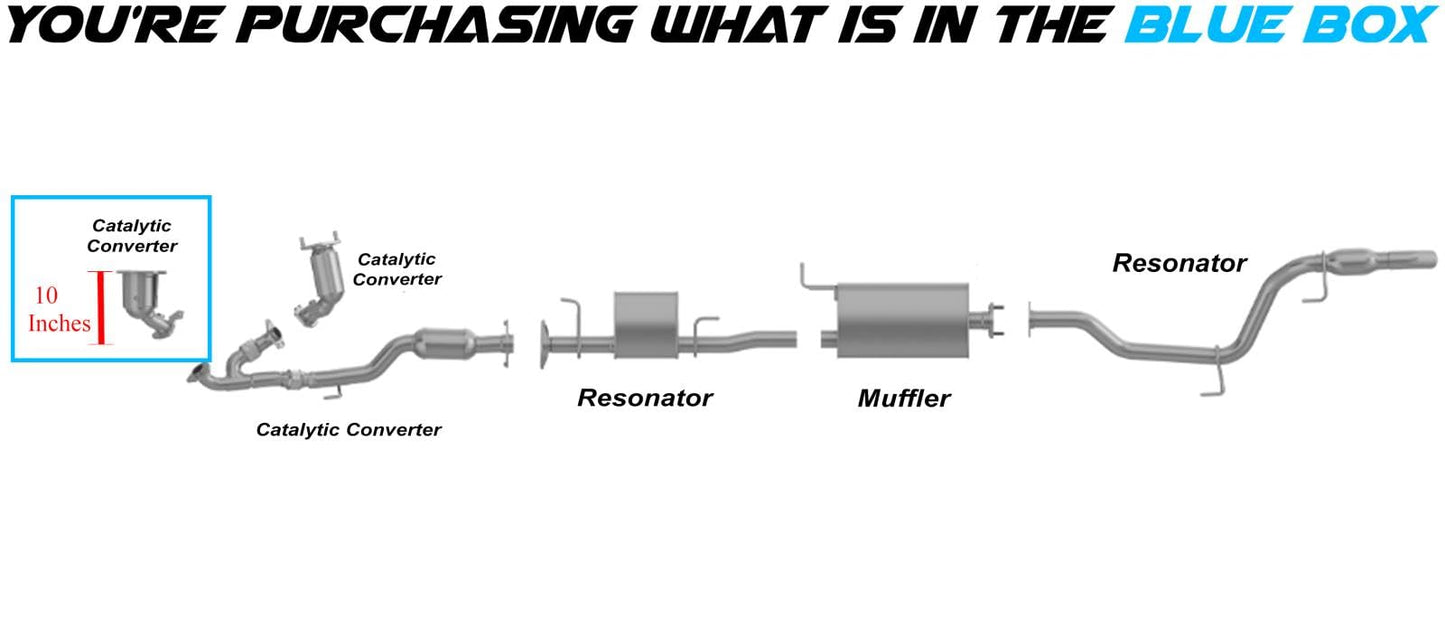 YOU'RE PURCHASING WHAT IS IN THE BLUE BOX

Catalytic Converter

10 Inches

Catalytic Converter

Catalytic Converter

Resonator

Muffler

Resonator