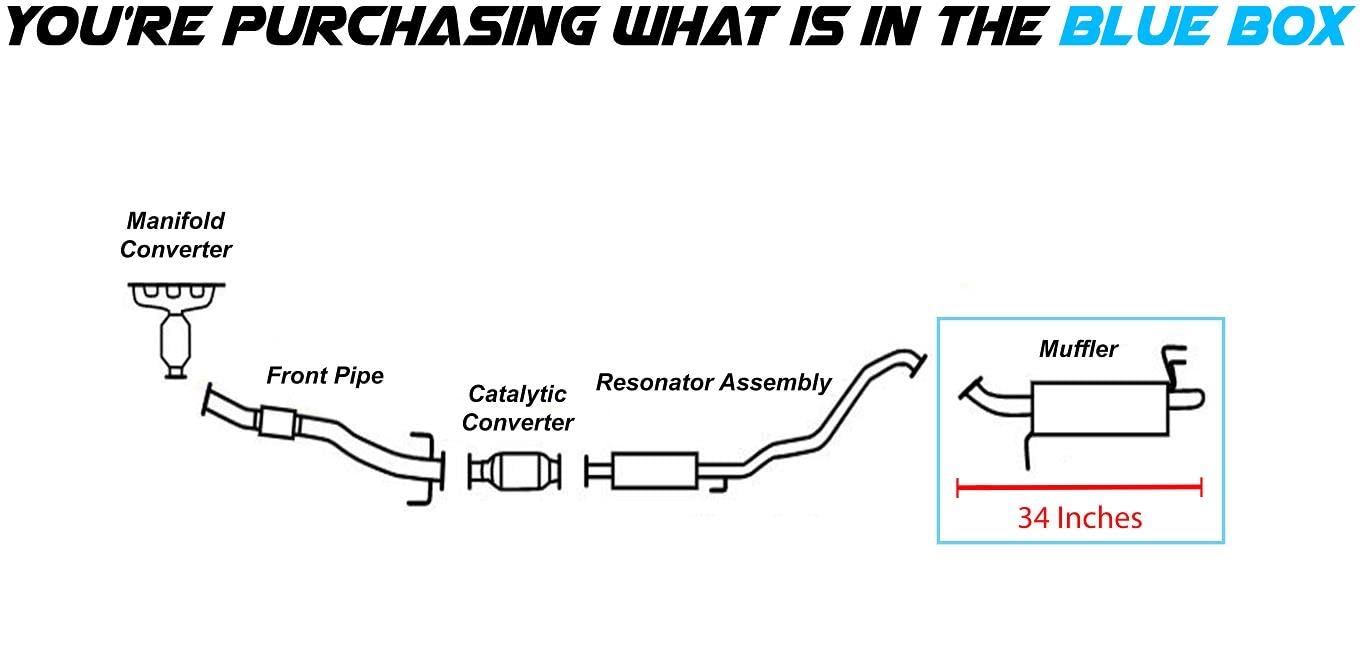 YOU'RE PURCHASING WHAT IS IN THE BLUE BOX

Manifold Converter

Front Pipe

Catalytic Converter

Resonator Assembly

Muffler

34 Inches