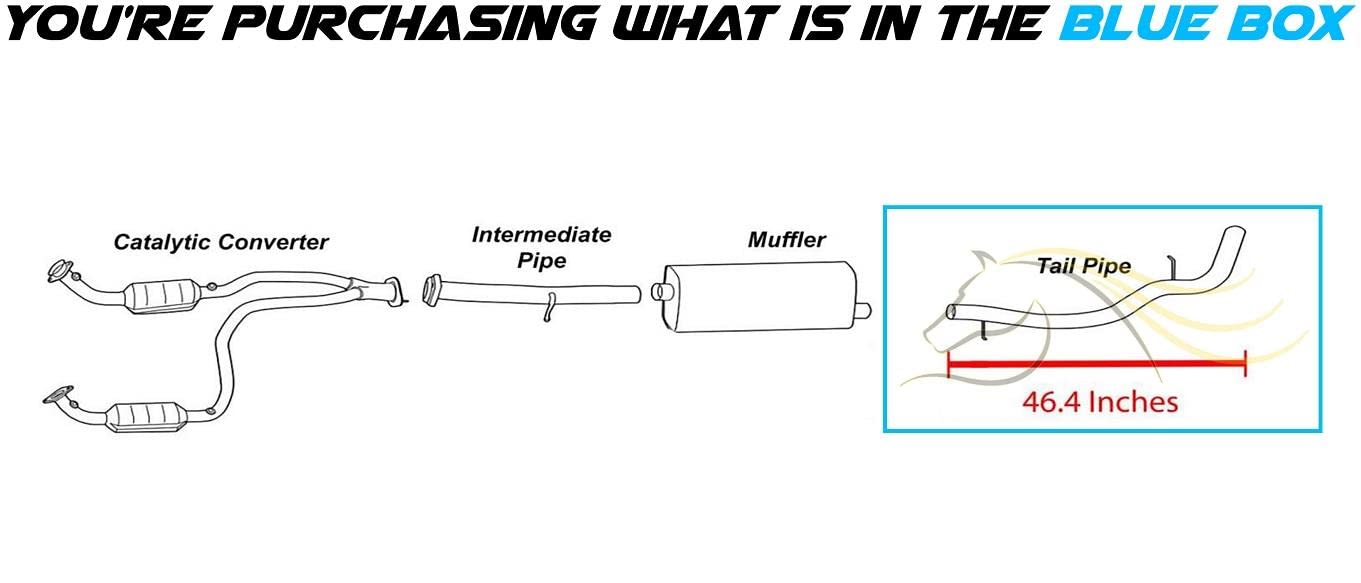 YOU'RE PURCHASING WHAT IS IN THE BLUE BOX

Catalytic Converter

Intermediate Pipe

Muffler

Tail Pipe

46.4 Inches