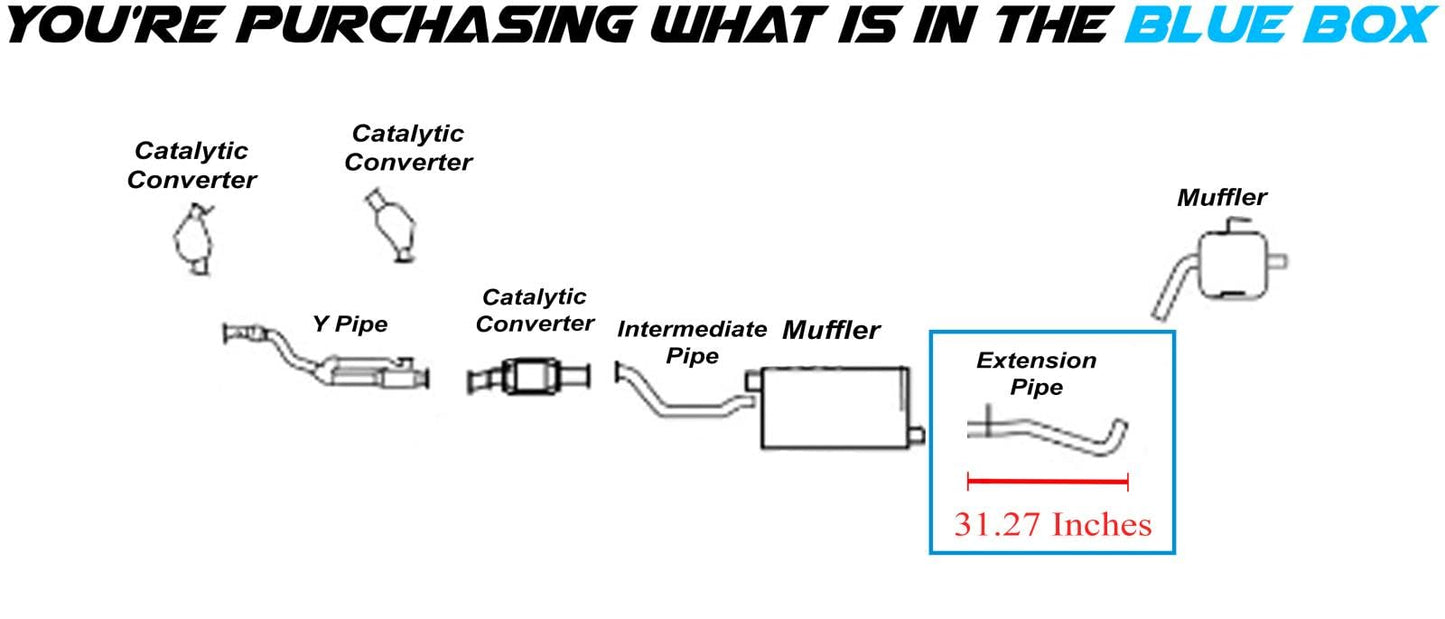 YOU'RE PURCHASING WHAT IS IN THE BLUE BOX

Catalytic Converter

Catalytic Converter

Muffler

Y Pipe

Catalytic Converter

Intermediate Pipe

Muffler

Extension Pipe

31.27 Inches