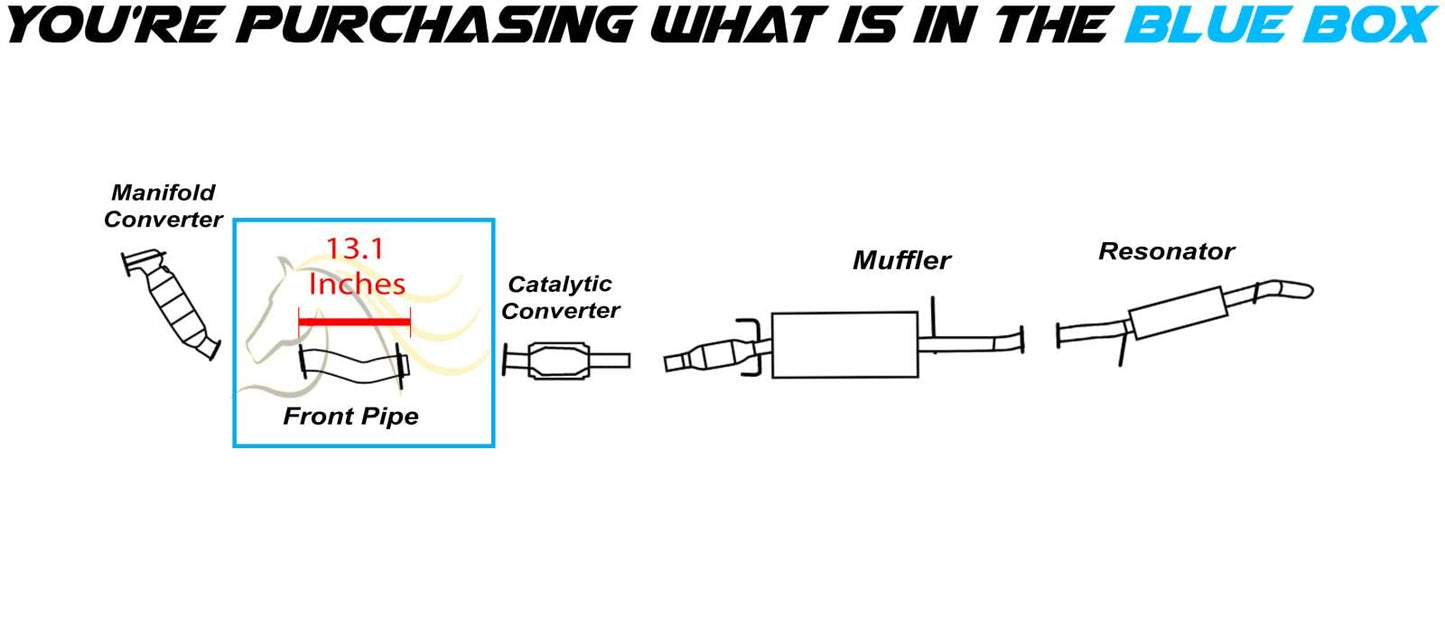 YOU'RE PURCHASING WHAT IS IN THE BLUE BOX

Manifold Converter

13.1 Inches

Front Pipe

Catalytic Converter

Muffler

Resonator