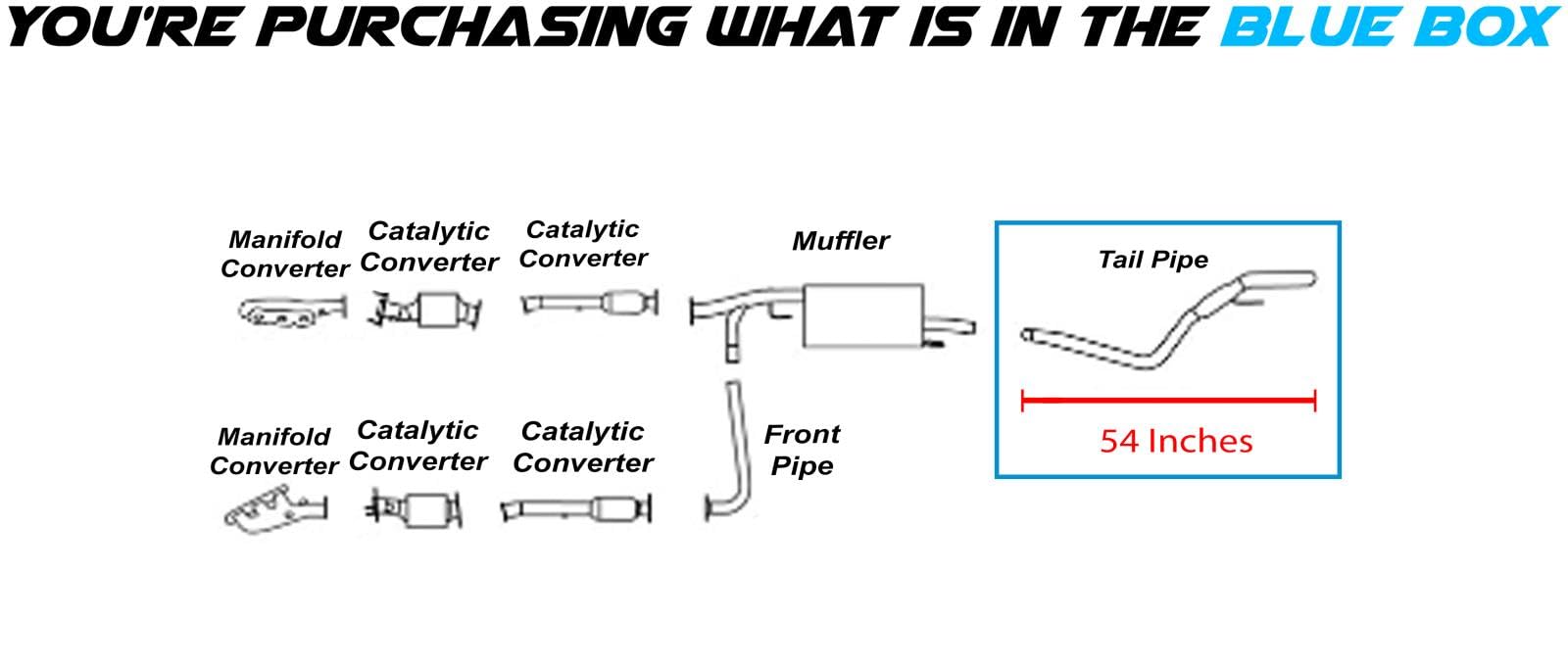 YOU'RE PURCHASING WHAT IS IN THE BLUE BOX

Manifold Converter

Catalytic Converter

Catalytic Converter

Muffler

Tail Pipe

54 Inches

Manifold Converter

Catalytic Converter

Catalytic Converter

Front Pipe