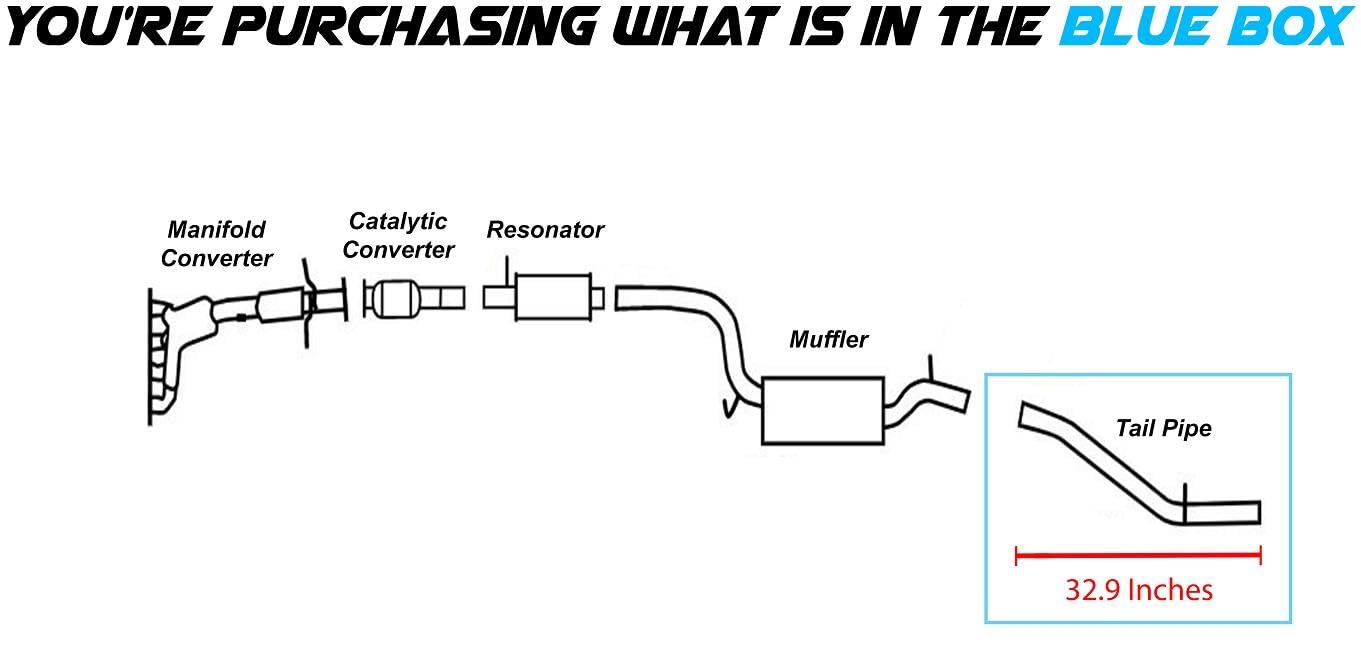 YOU'RE PURCHASING WHAT IS IN THE BLUE BOX

Manifold Converter

Catalytic Converter

Resonator

Muffler

Tail Pipe

32.9 Inches