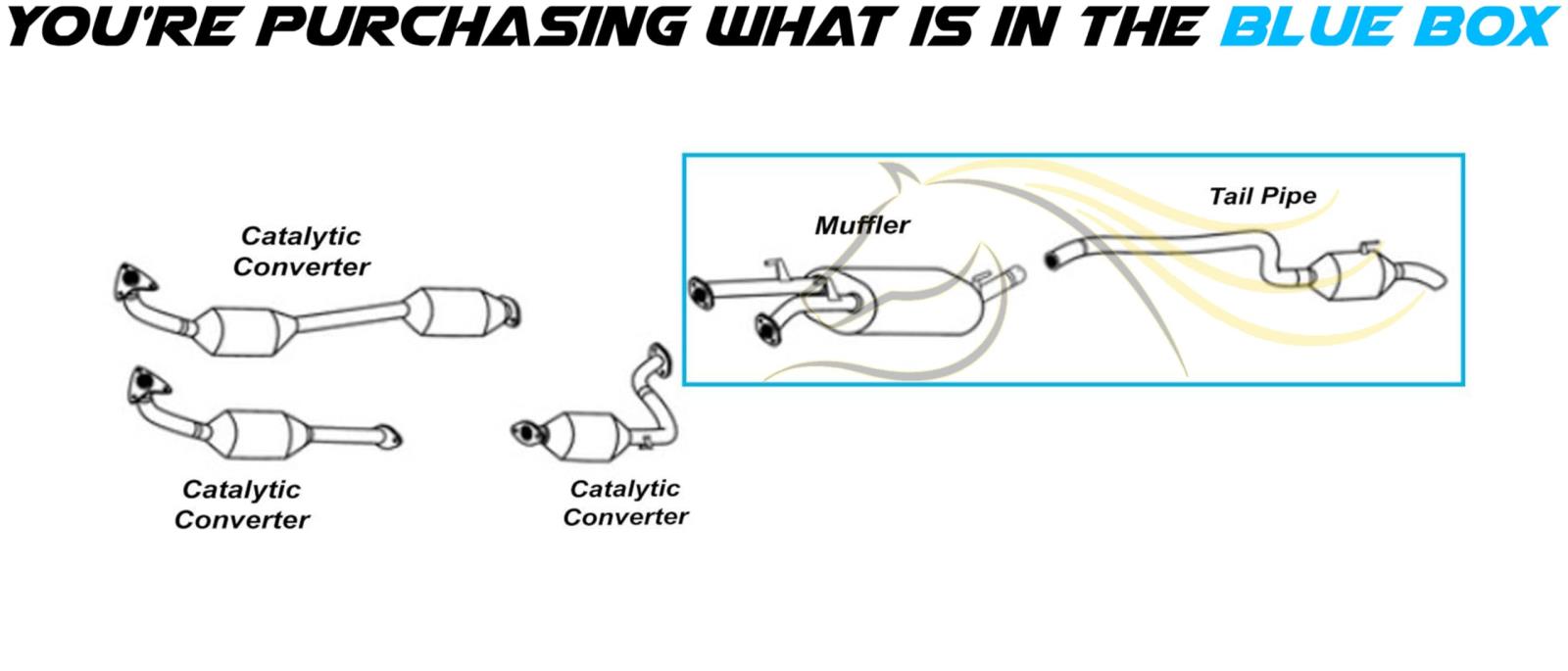 YOU'RE PURCHASING WHAT IS IN THE BLUE BOX

Catalytic Converter

Muffler

Tail Pipe

Catalytic Converter

Catalytic Converter