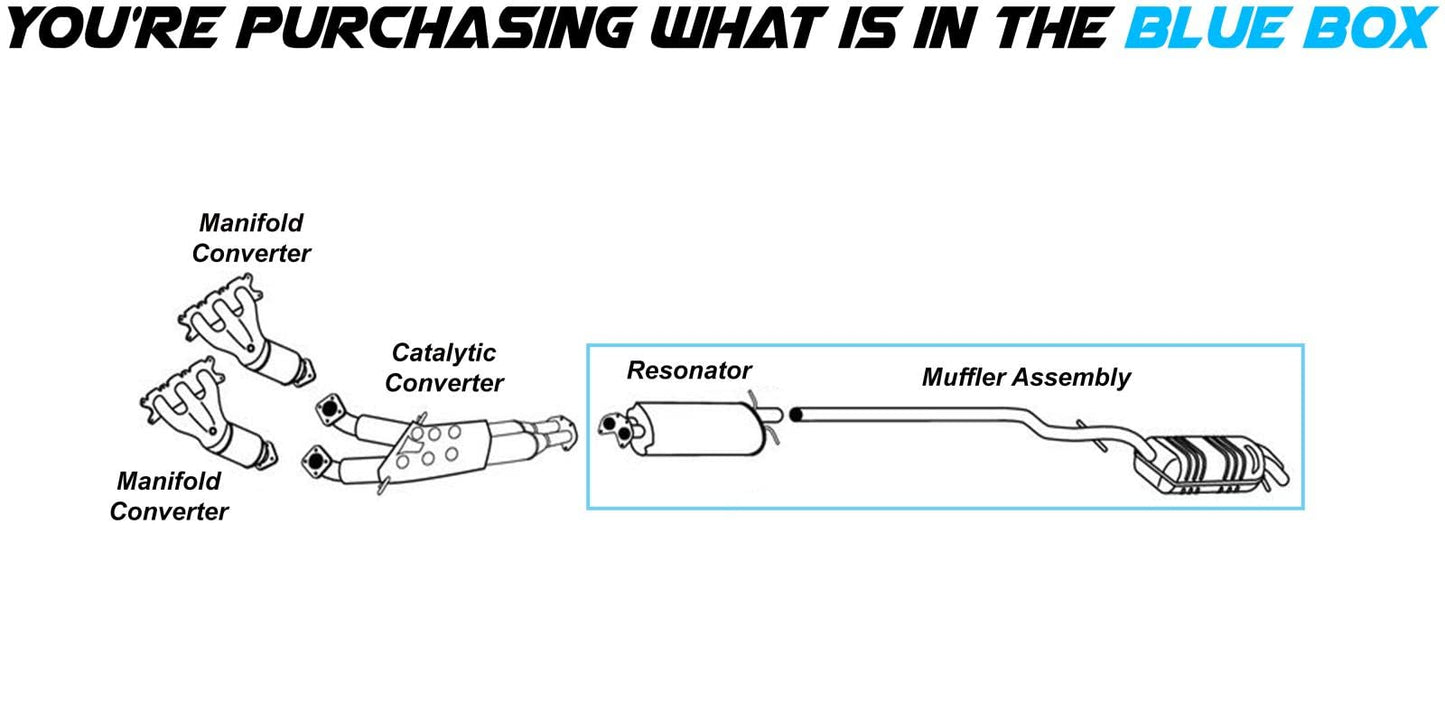 YOU'RE PURCHASING WHAT IS IN THE BLUE BOX

Manifold Converter

Manifold Converter

Catalytic Converter

Resonator

Muffler Assembly